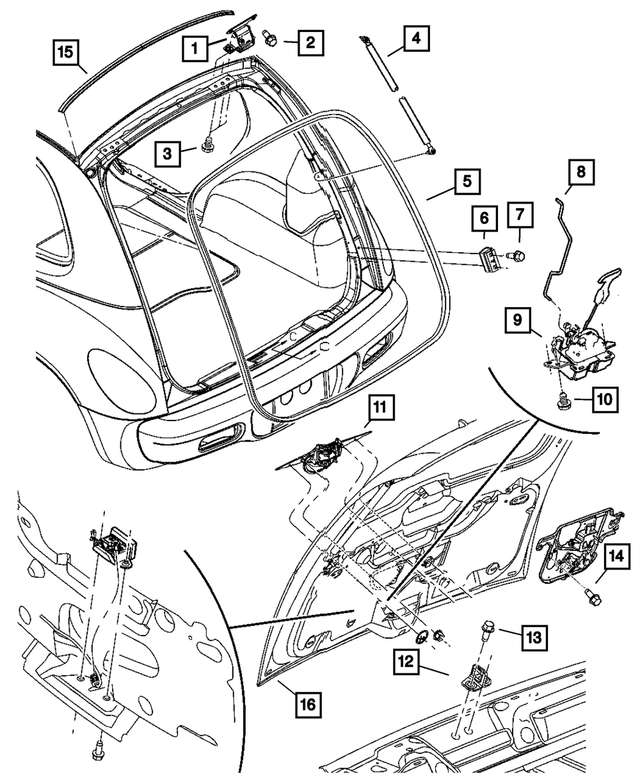 15
1
2
4
3
5
8
6
7
9
10
11
14
13
12
16