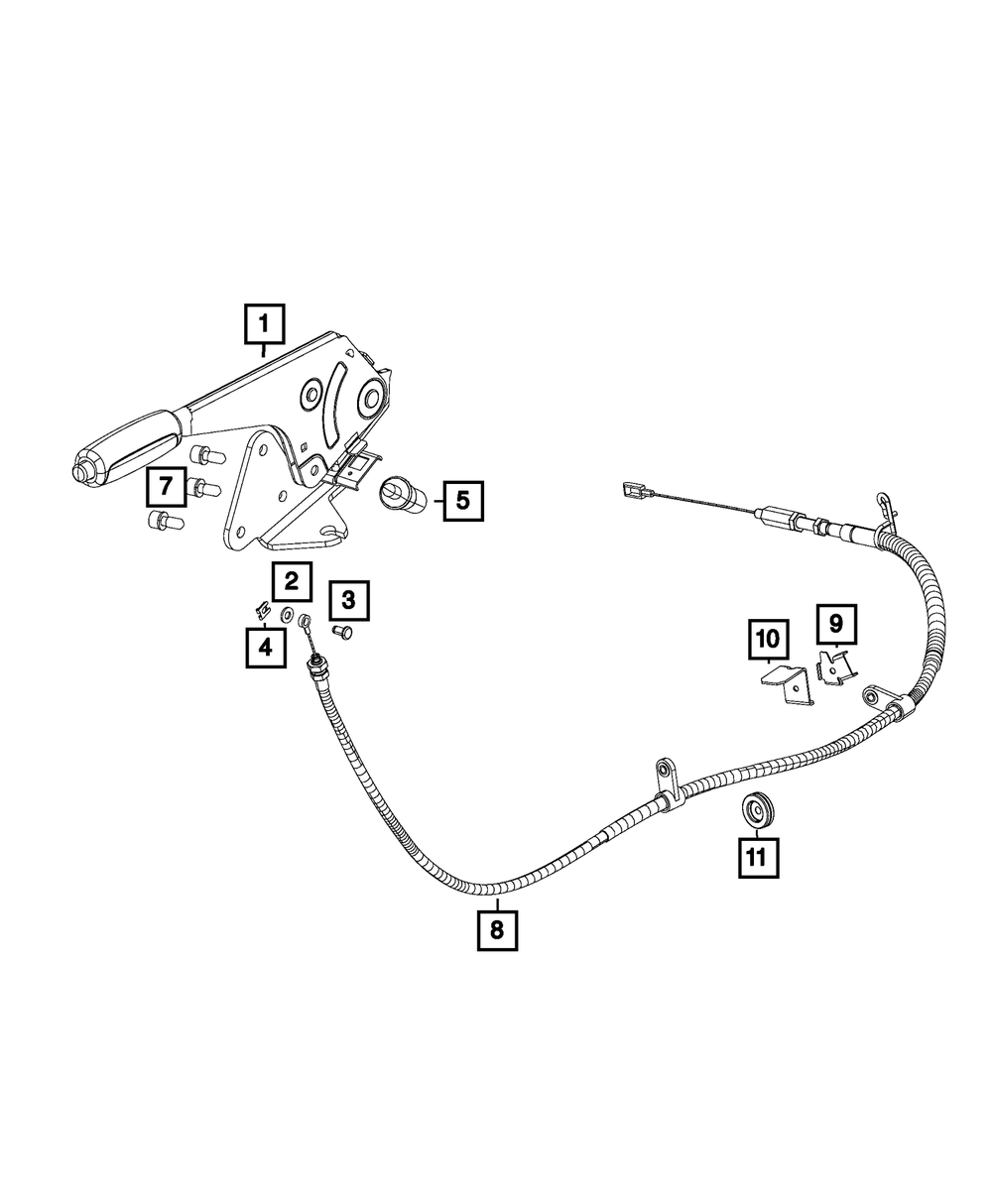 1
7
5
2
3
4
10
9
11
8