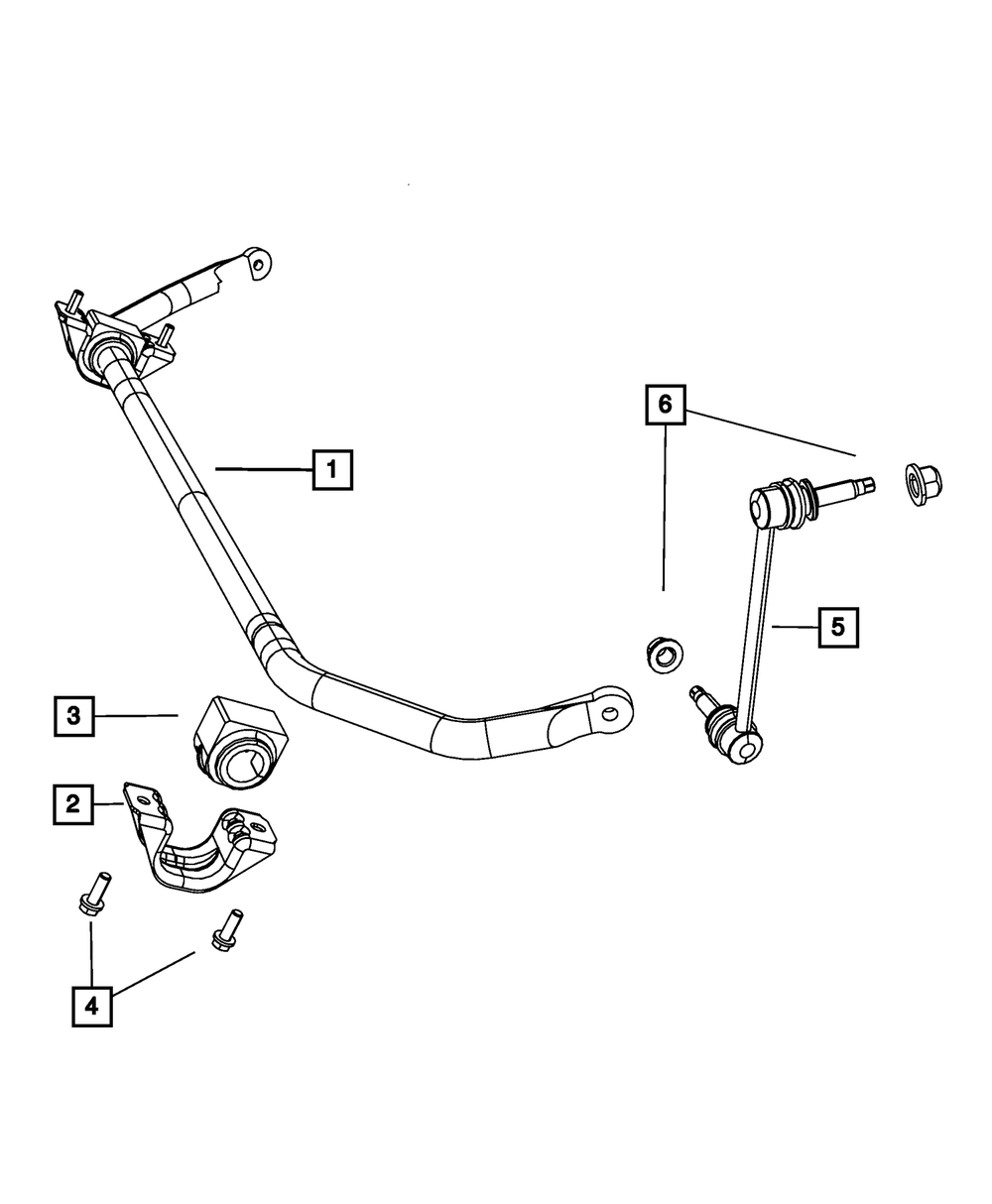 6
1
5
3
2
4