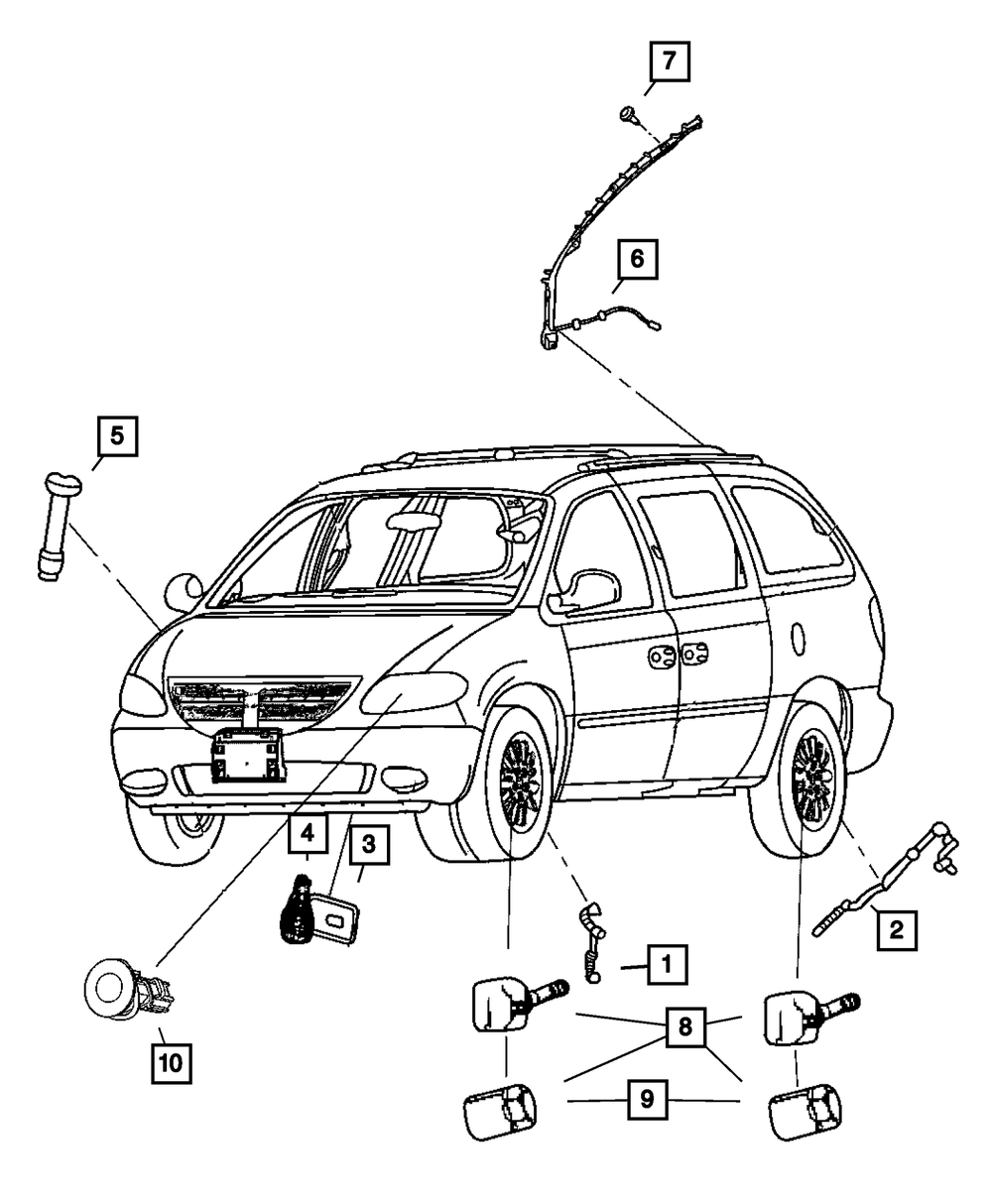 7

6

5

4

3

2

1

8

9

10