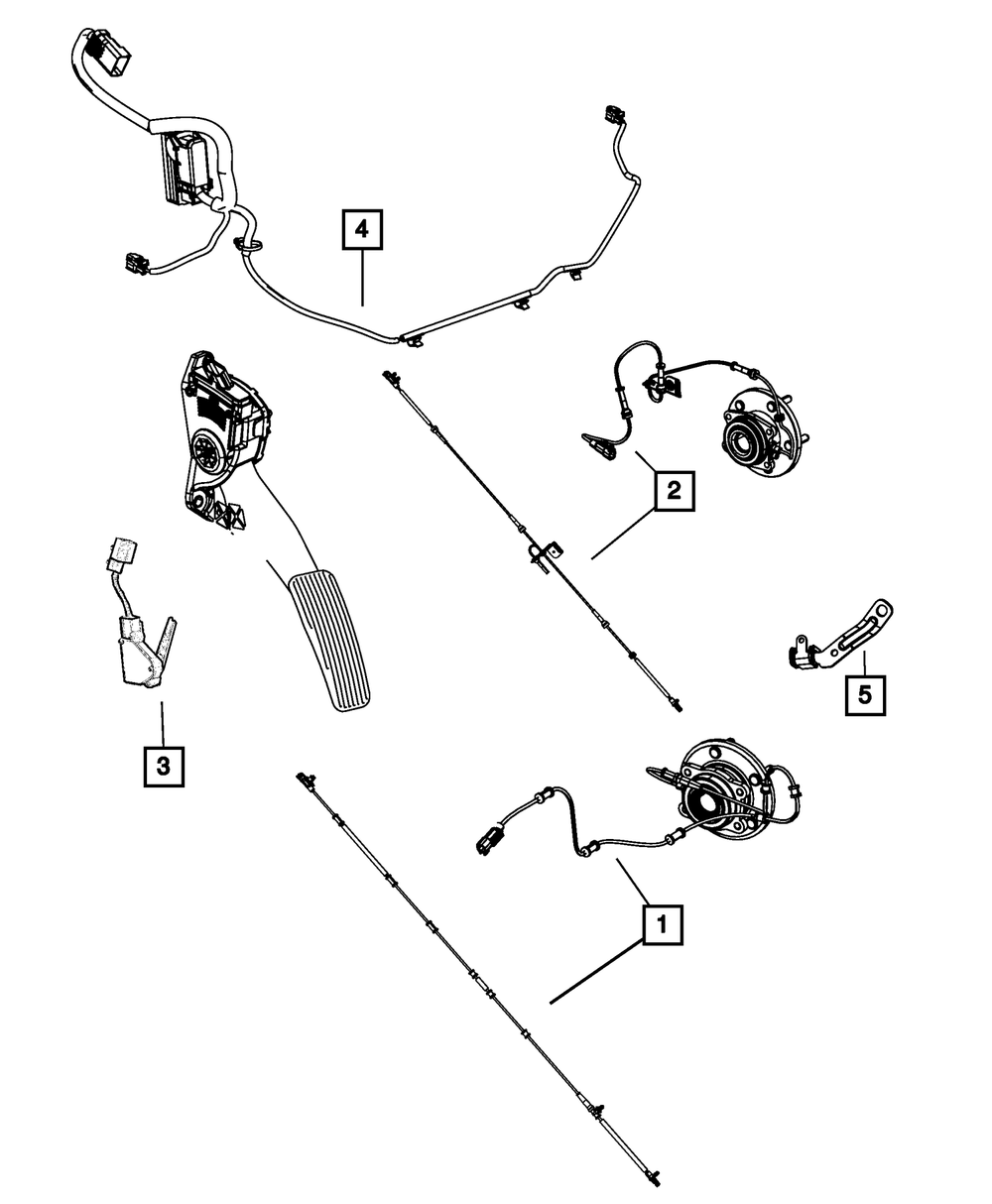 4
2
5
3
1