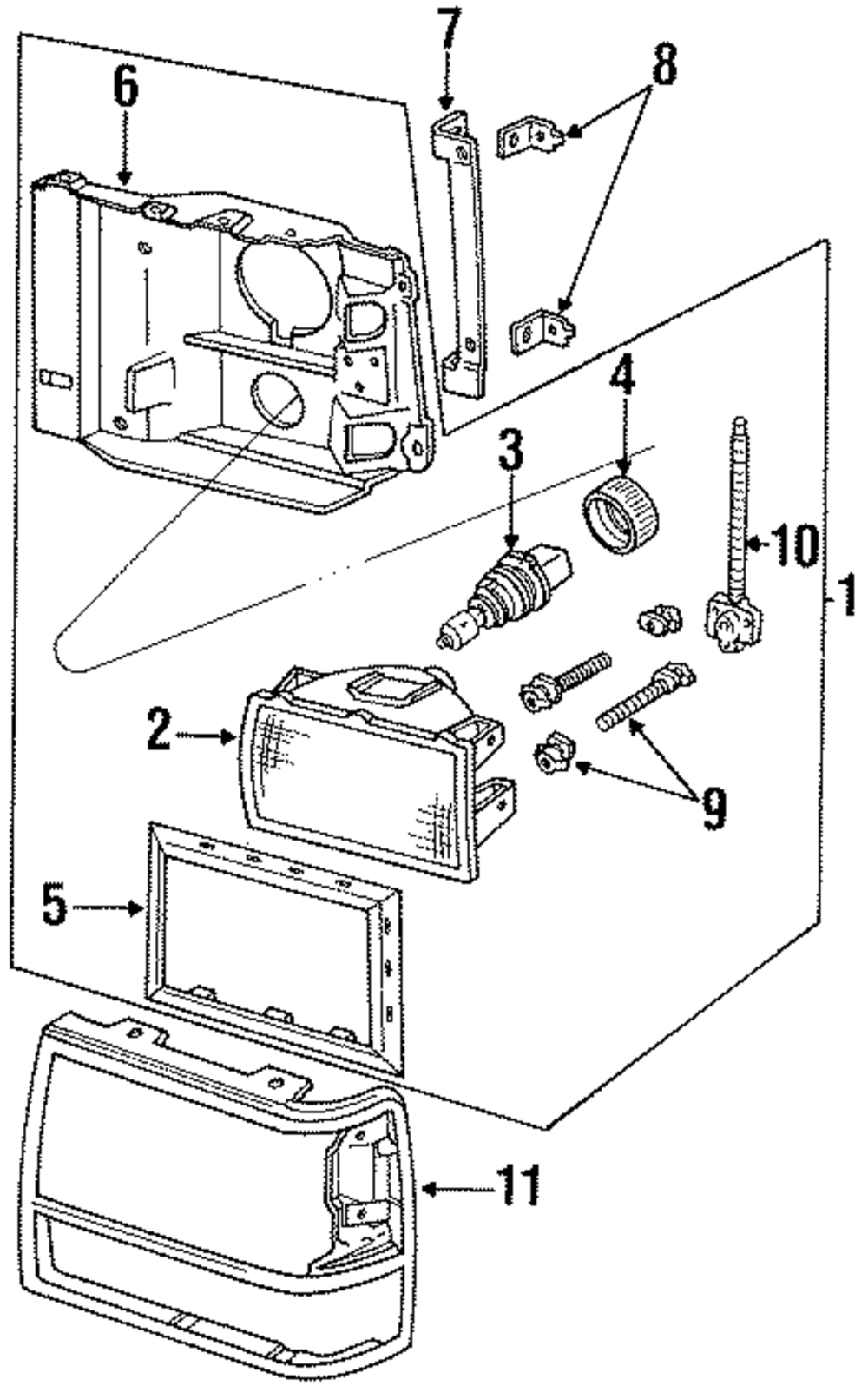 7
8
6
4
3
10
1
2
9
5
11