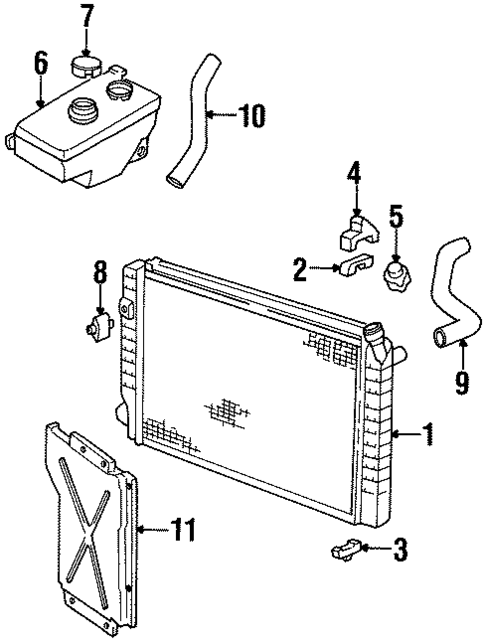 7
6
10
4
5
2
8
9
1
11
3