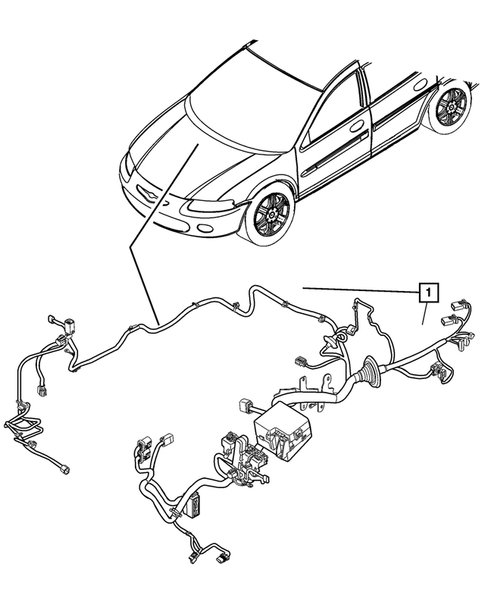 1