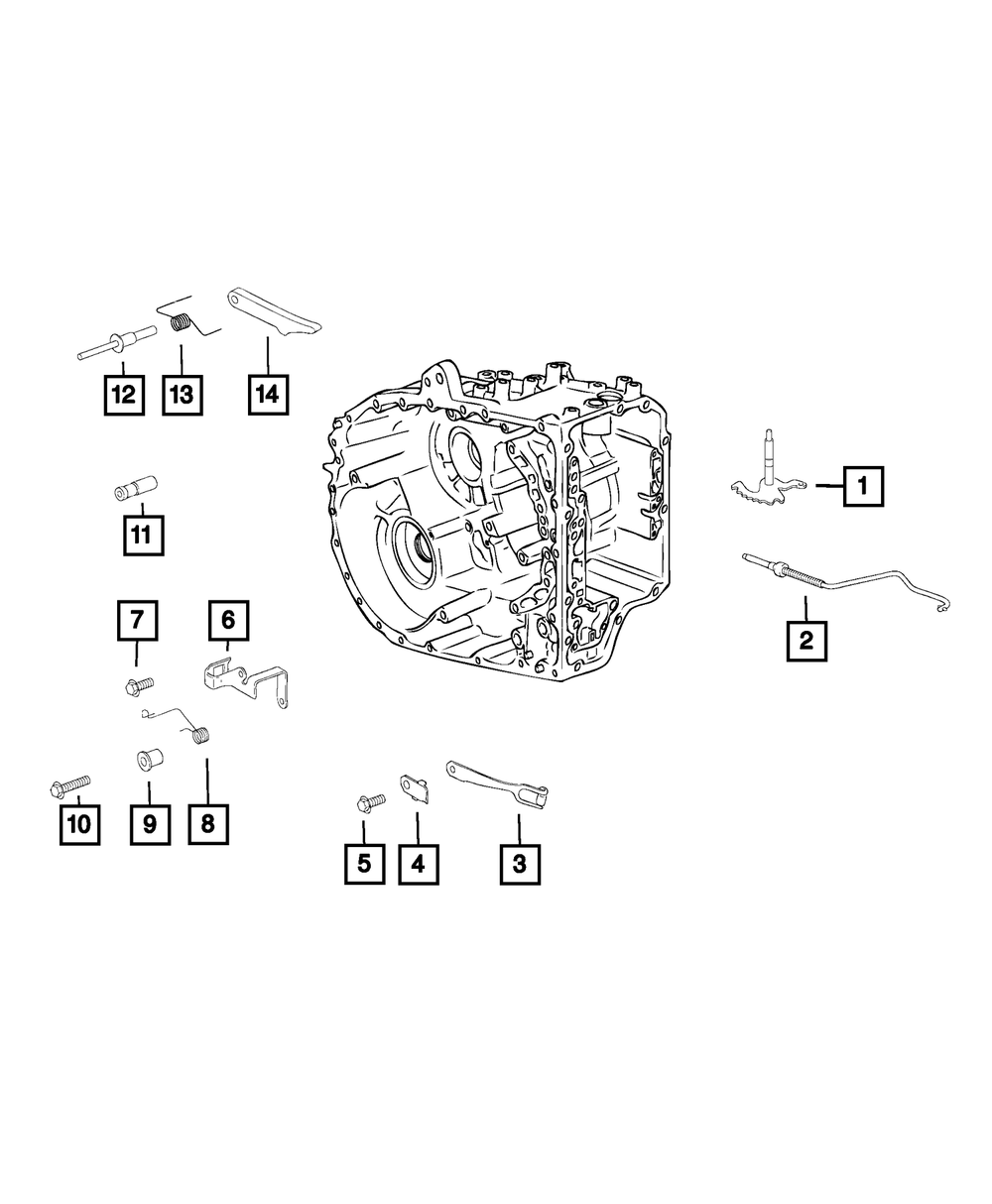 12
13
14
11
1
2
7
6
10
9
8
5
4
3