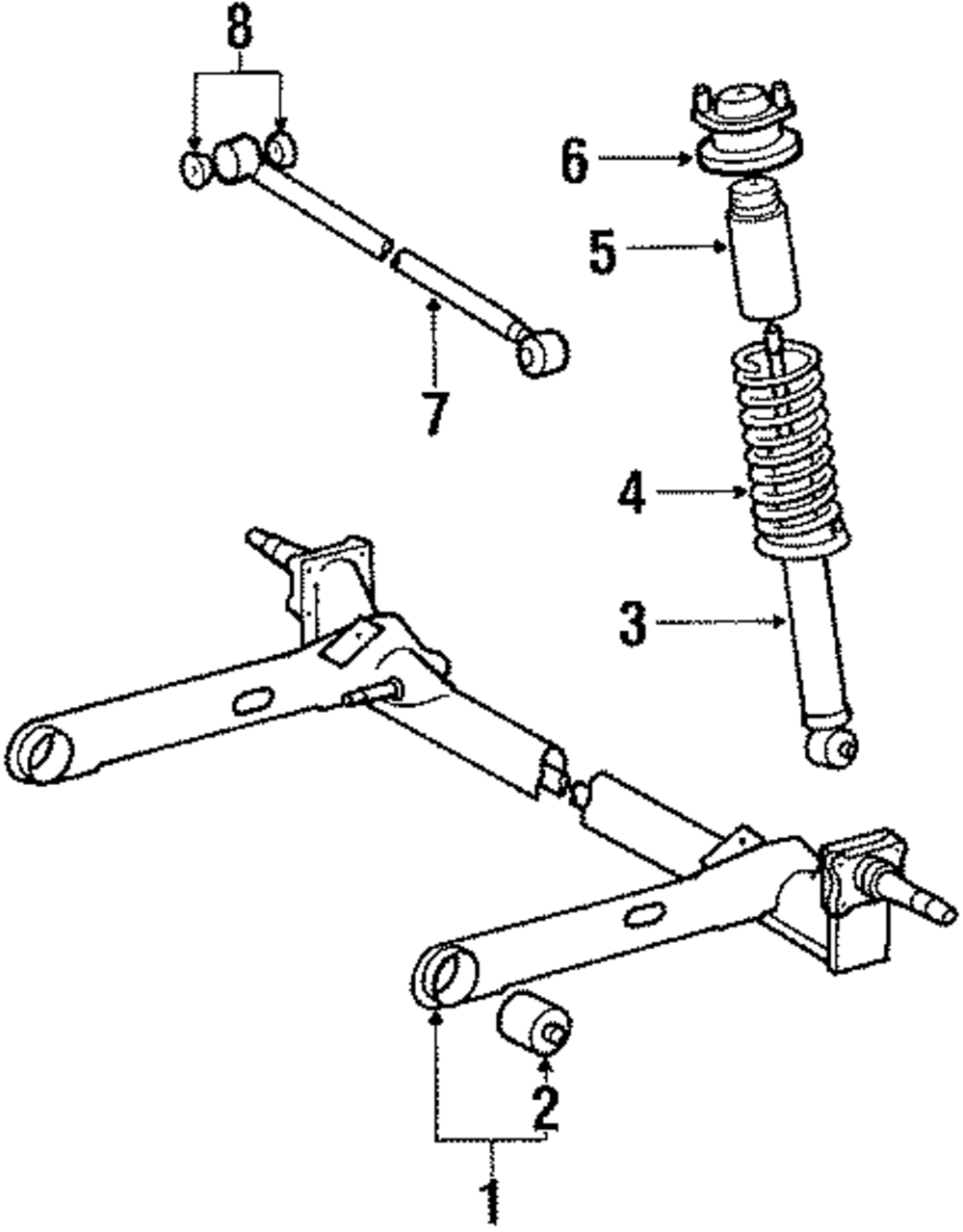 8
6
5
7
4
3
2
1