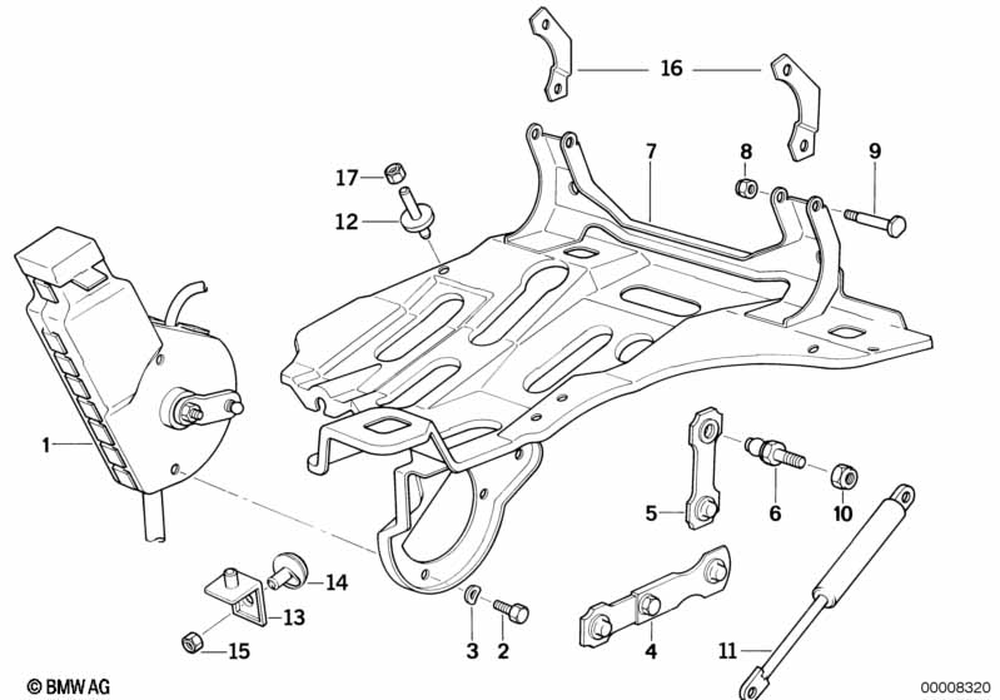 16
7
8
9
17
12
1
5
6
10
14
13
15
3
2
4
11
© BMW AG
00008320