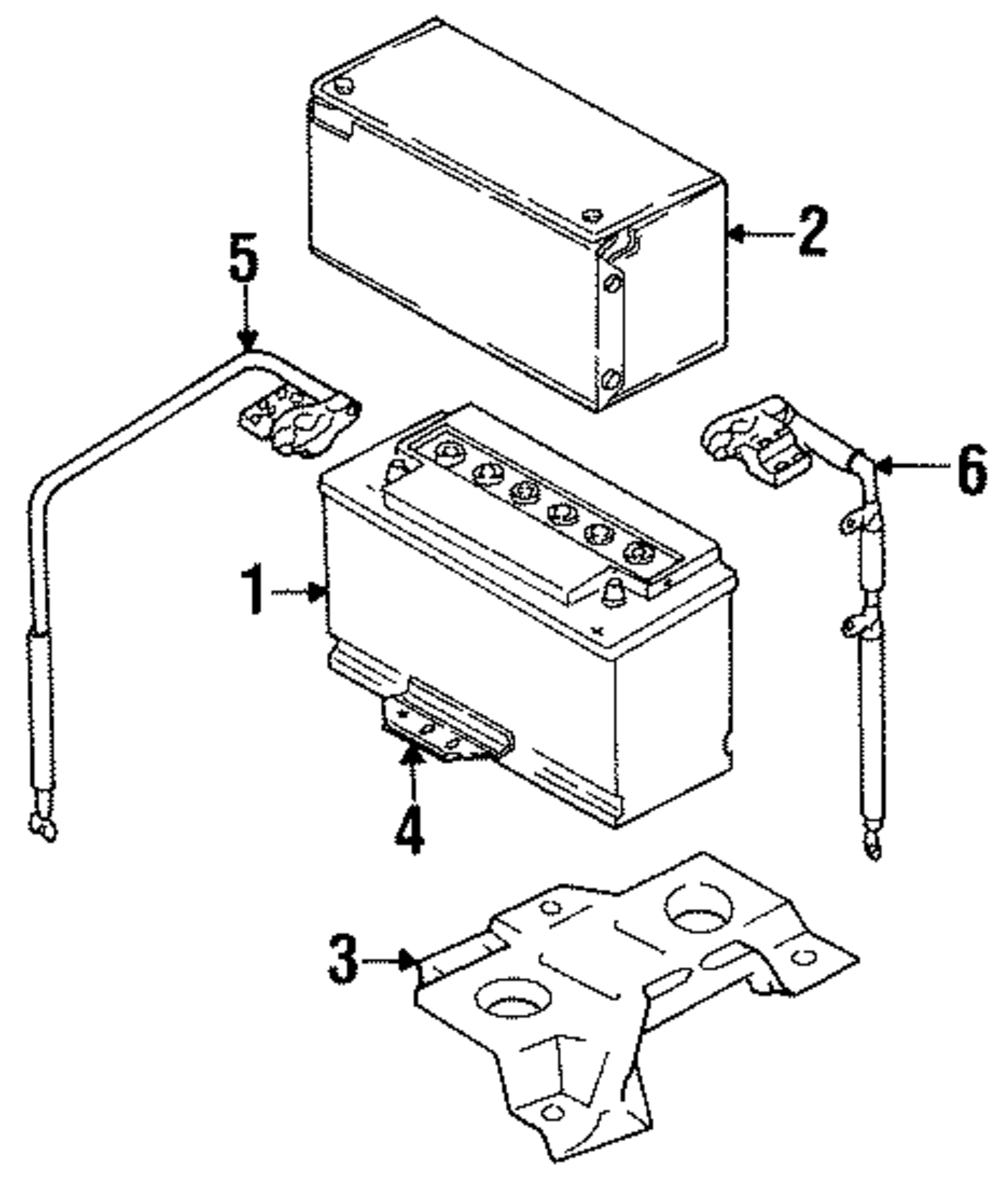 2
5
6
1
4
3