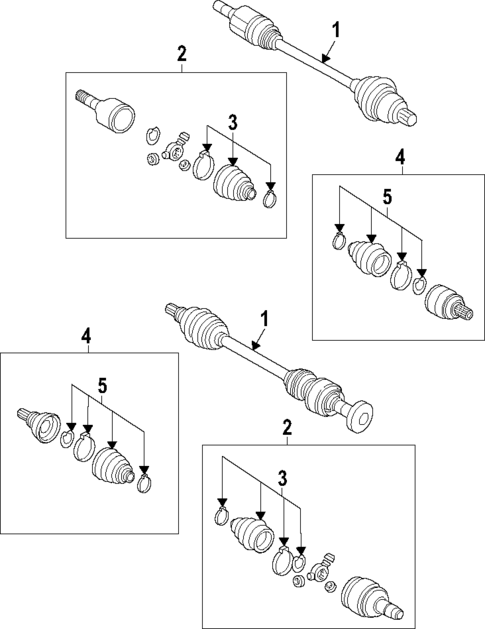 1
2
3
4
5
1
4
5
2
3