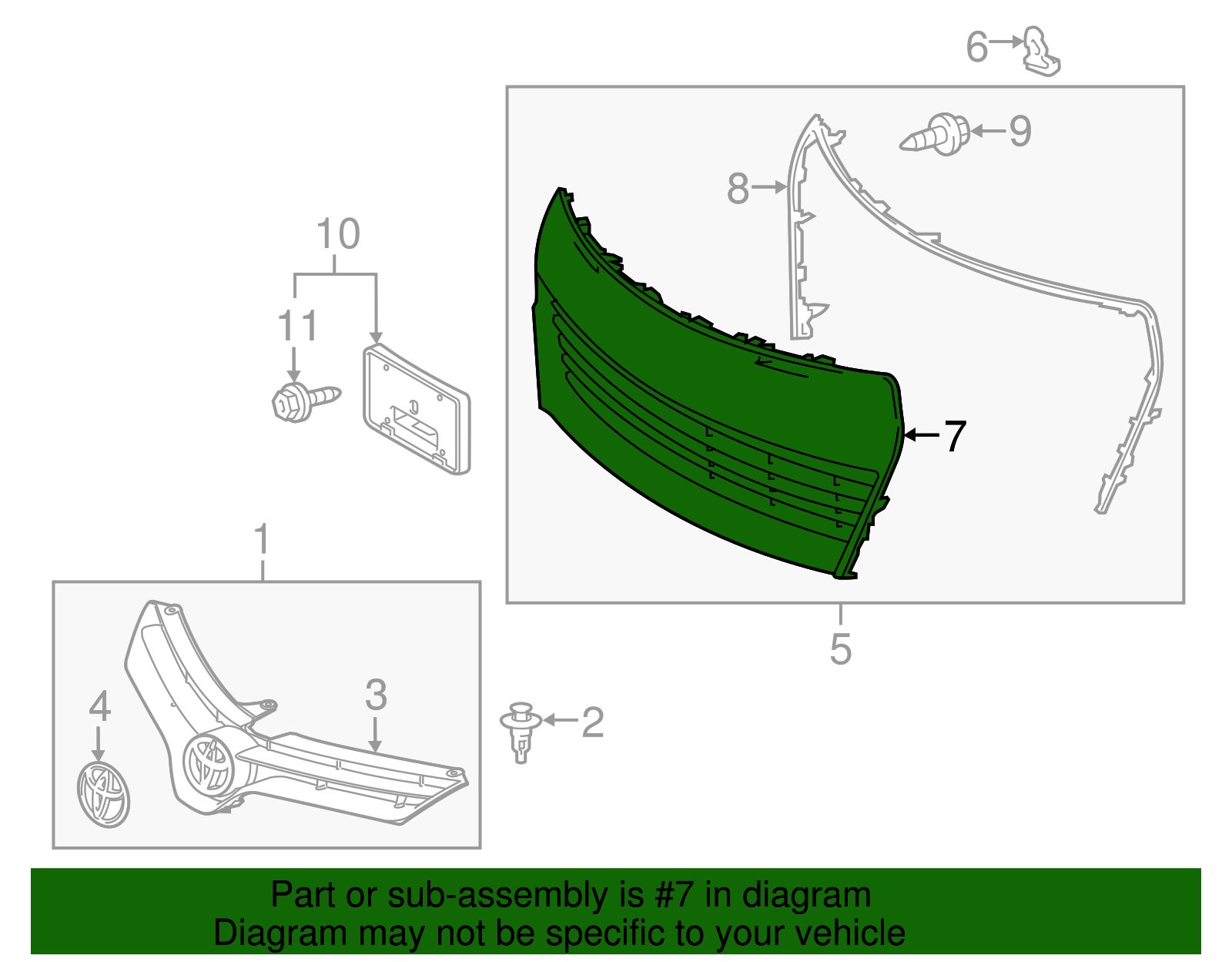 6
9
8
10
11
7
1
5
3
4
2

Part or sub-assembly is #7 in diagram
Diagram may not be specific to your vehicle