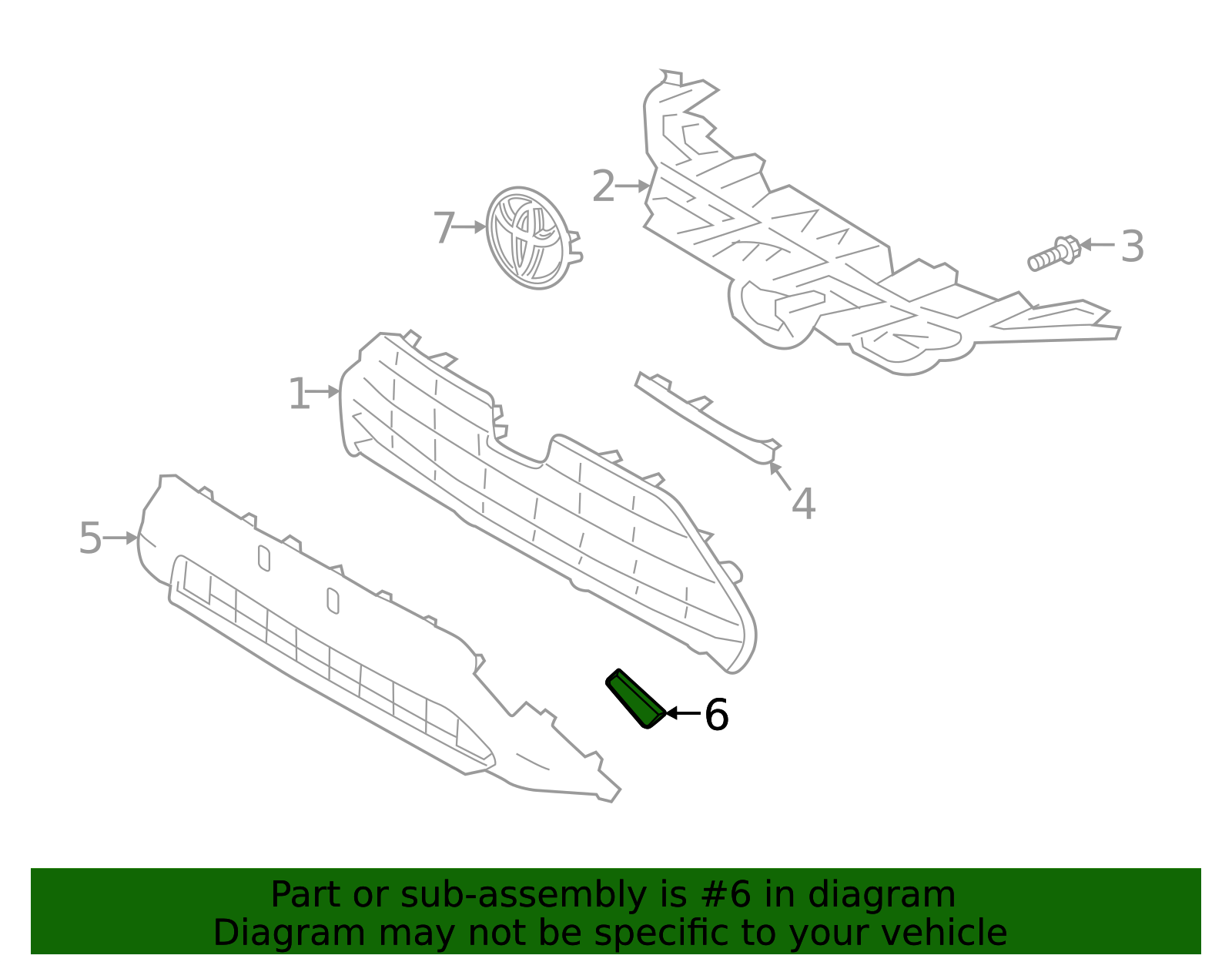 2
7
3
1
4
5
6

Part or sub-assembly is #6 in diagram
Diagram may not be specific to your vehicle