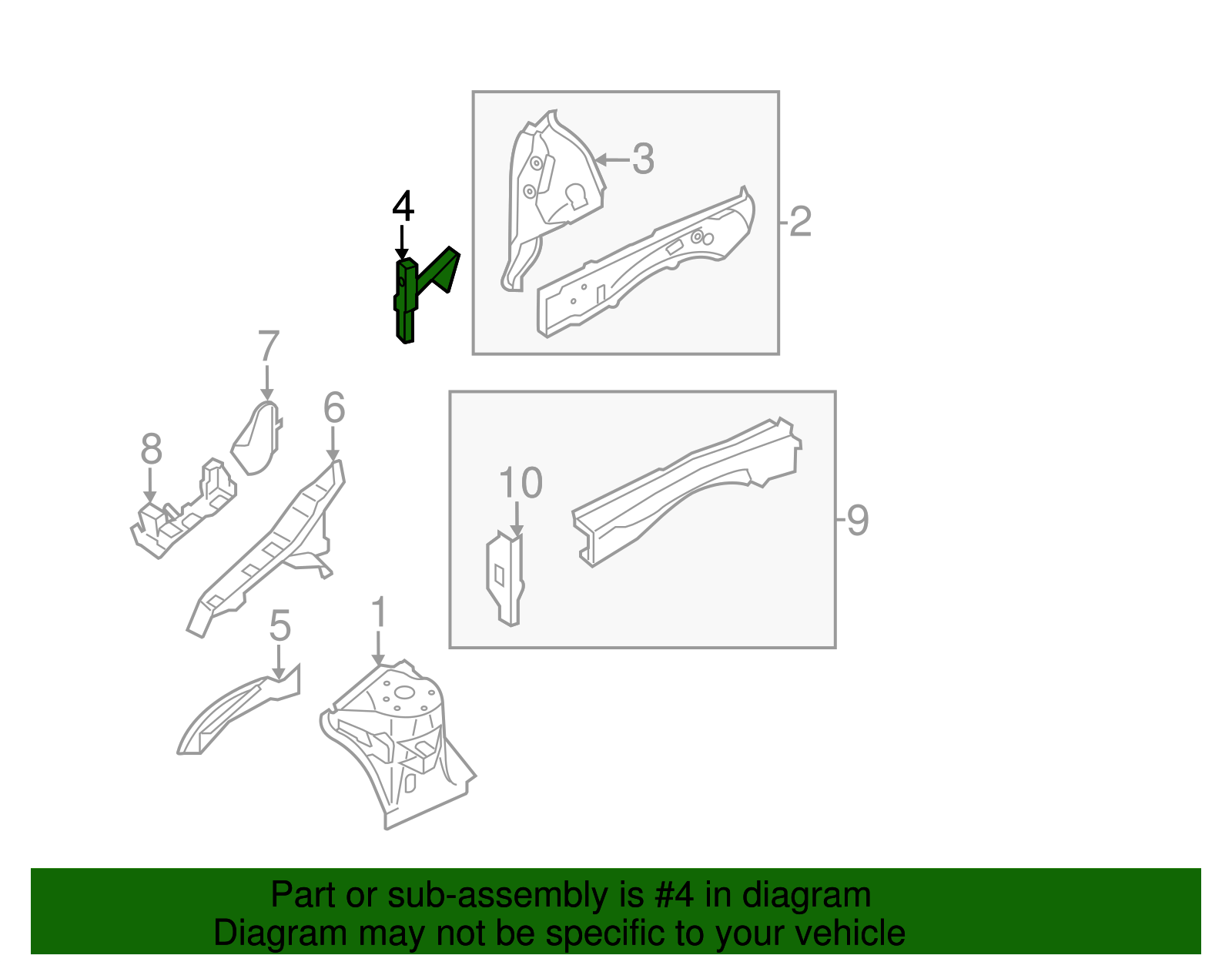 3
4
2
7
6
8
10
9
5
1

Part or sub-assembly is #4 in diagram
Diagram may not be specific to your vehicle