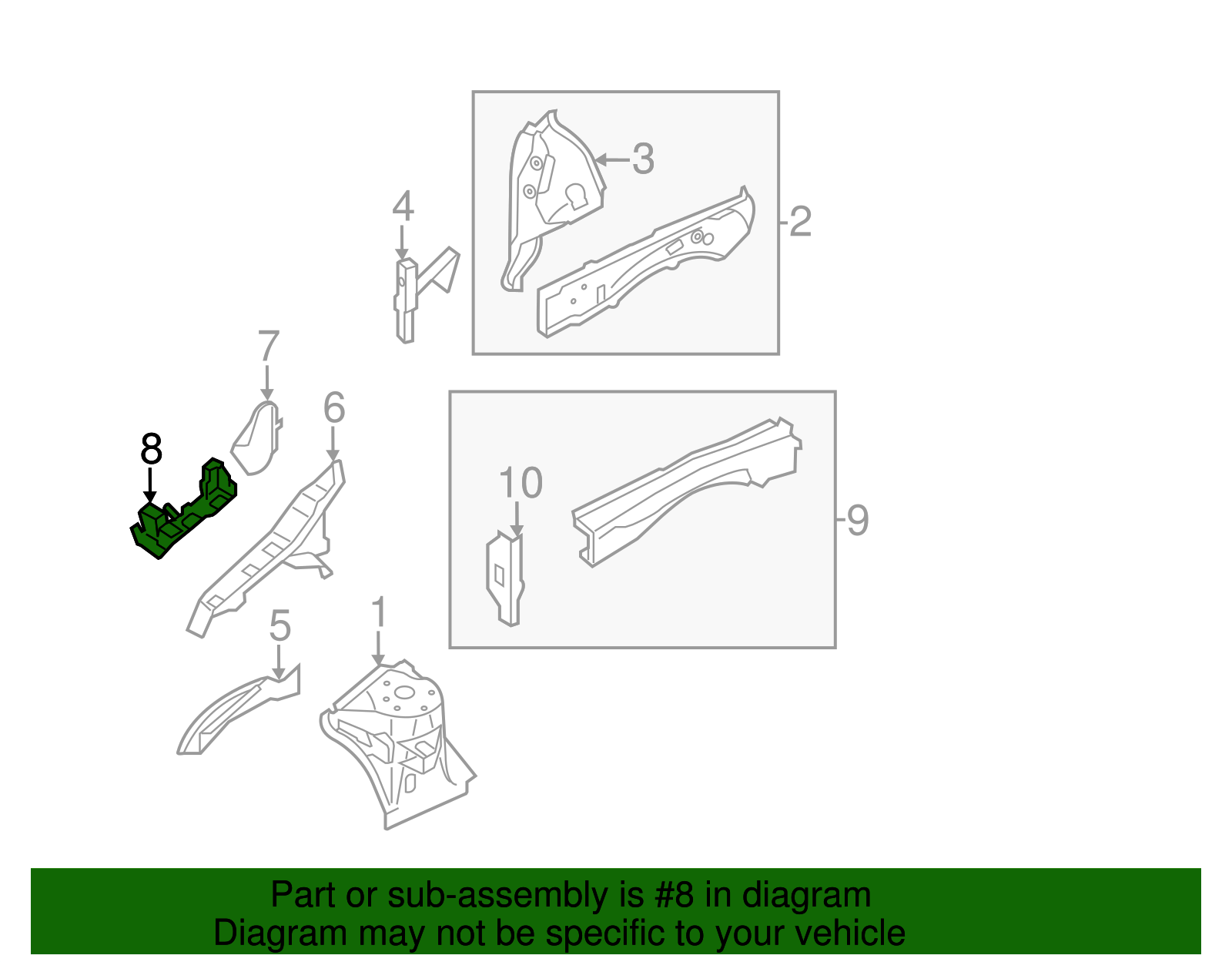 3
4
2
7
6
8
10
9
5
1

Part or sub-assembly is #8 in diagram
Diagram may not be specific to your vehicle