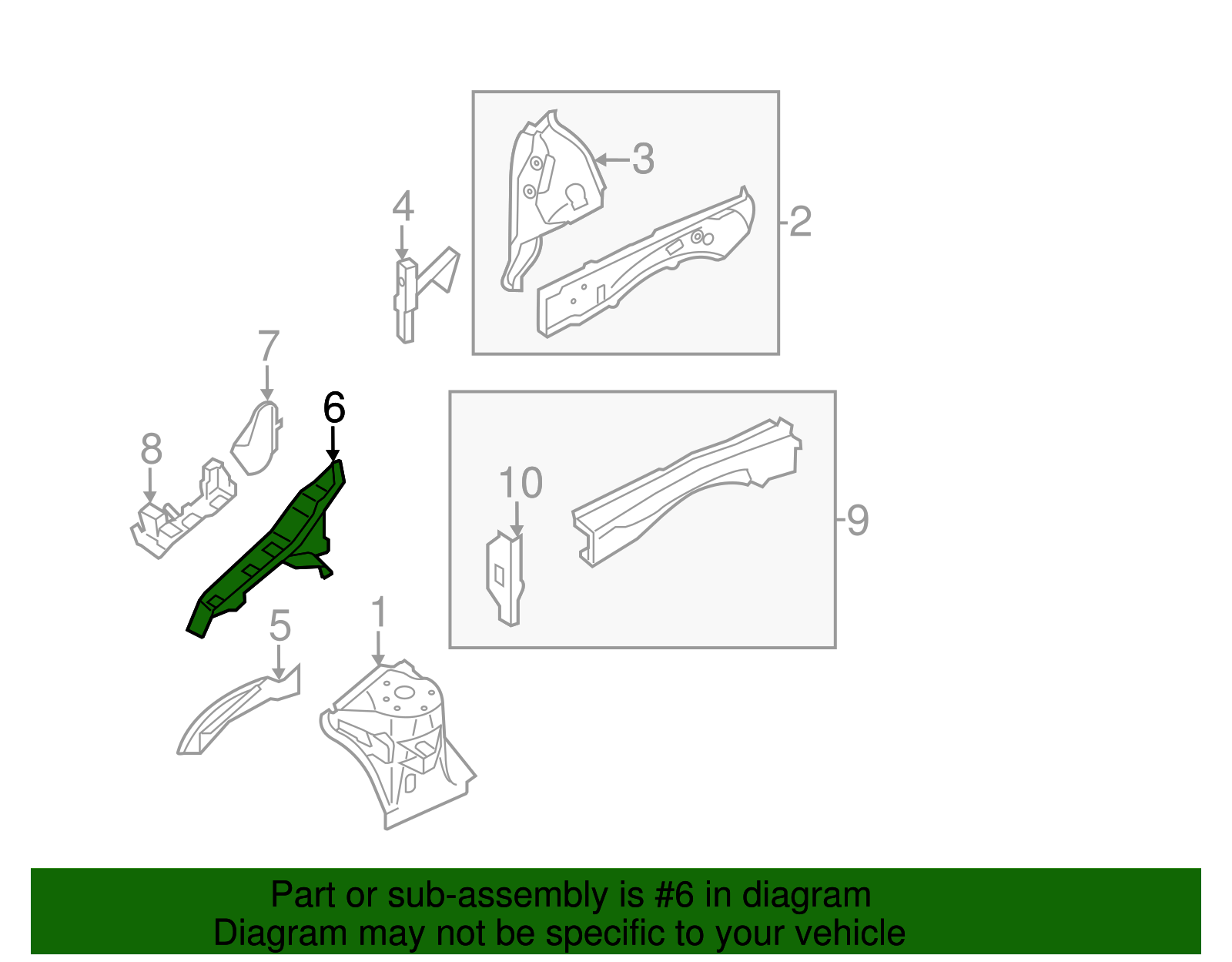 3
4
2
7
6
8
10
9
5
1

Part or sub-assembly is #6 in diagram
Diagram may not be specific to your vehicle