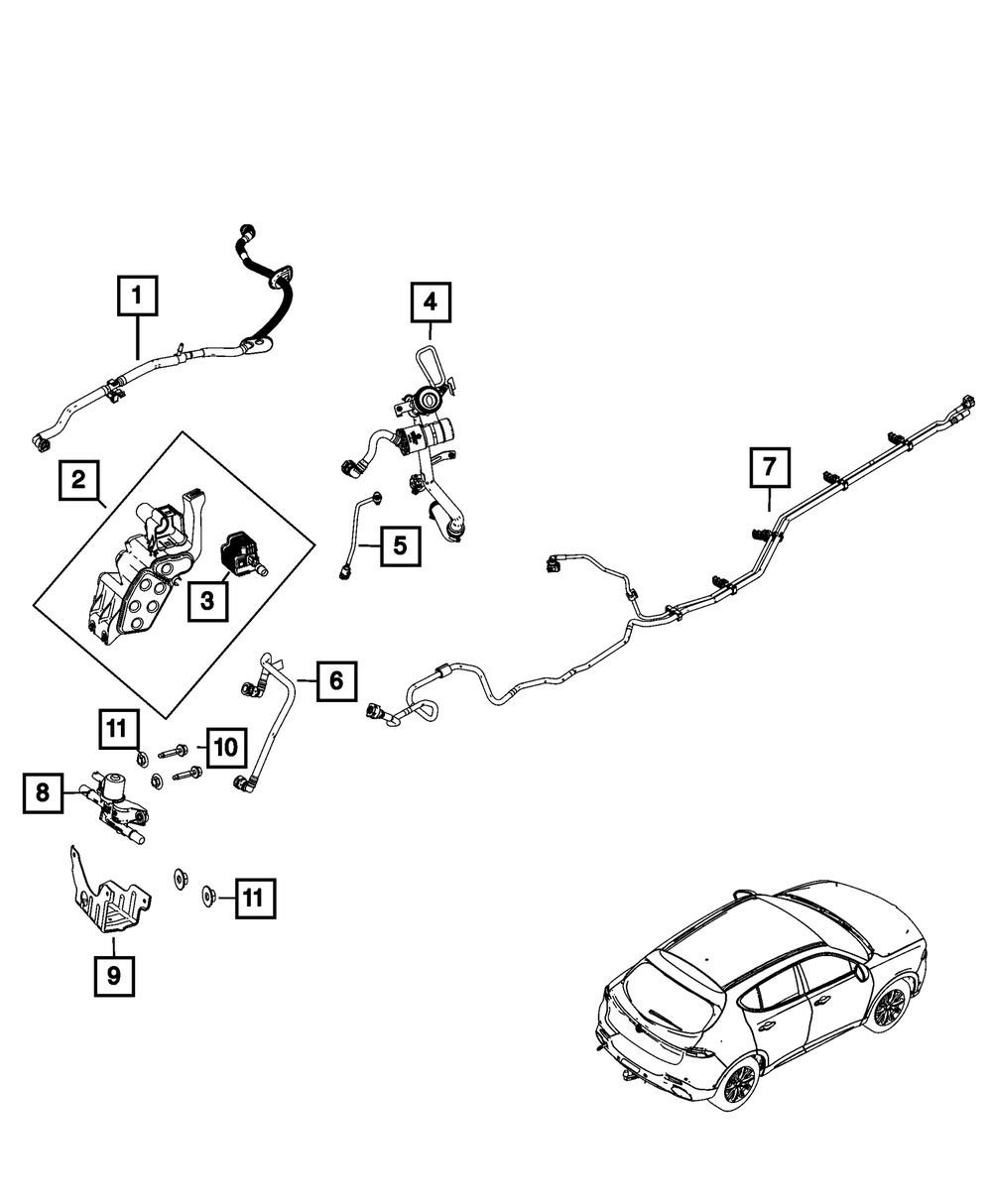 1
4
2
3
5
7
6
11
10
8
11
9