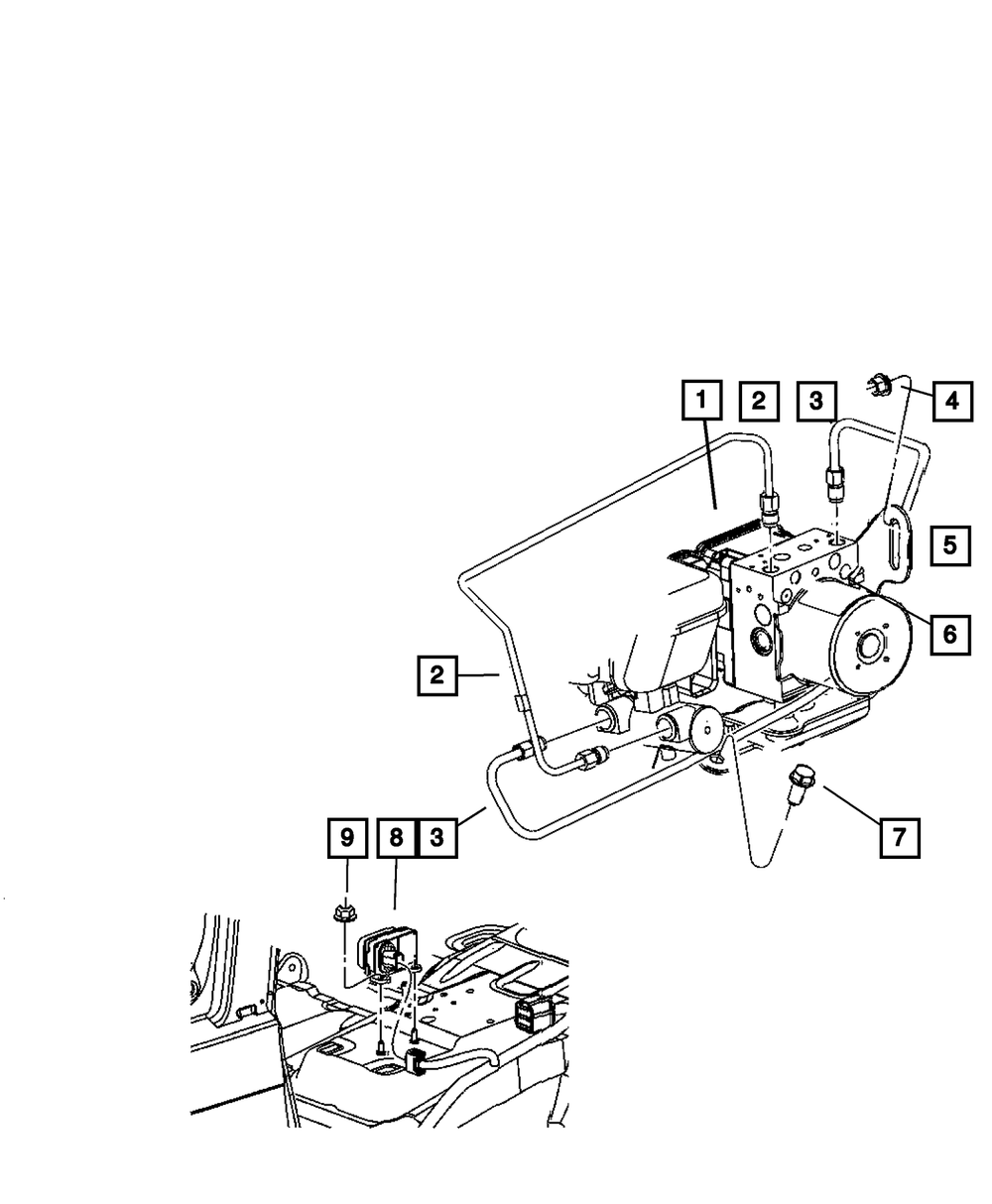 1
2
3
4
5
6
2
7
9
8
3