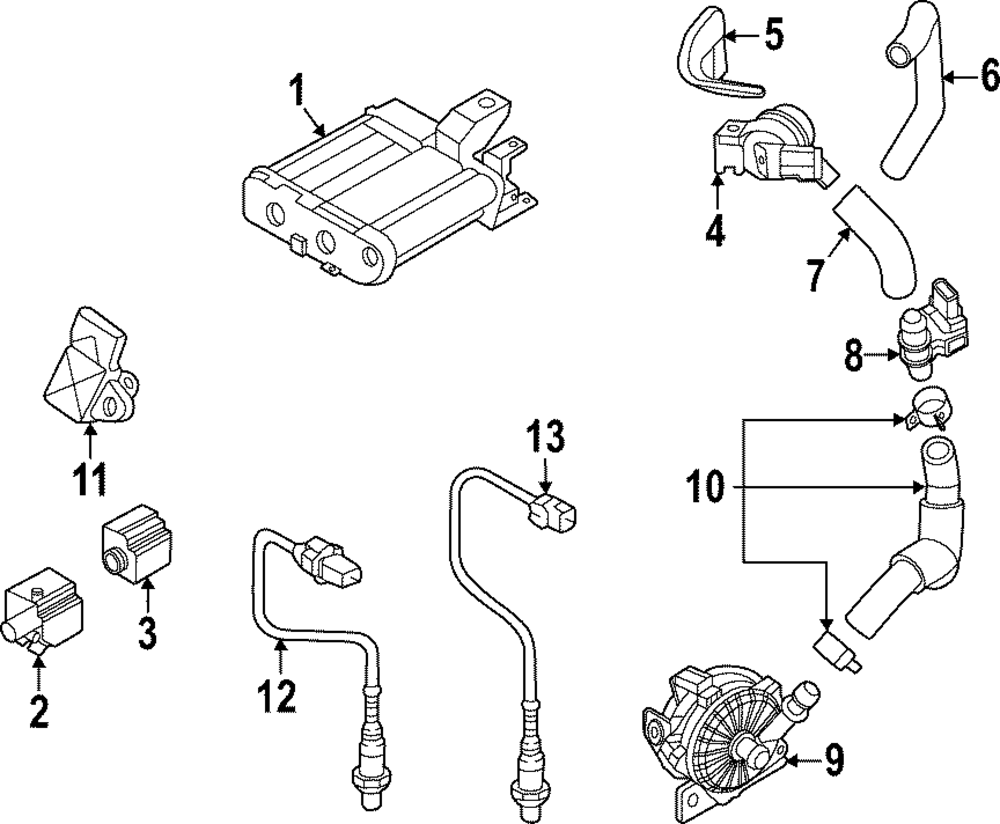 1
5
6
4
7
8
11
13
10
3
2
12
9