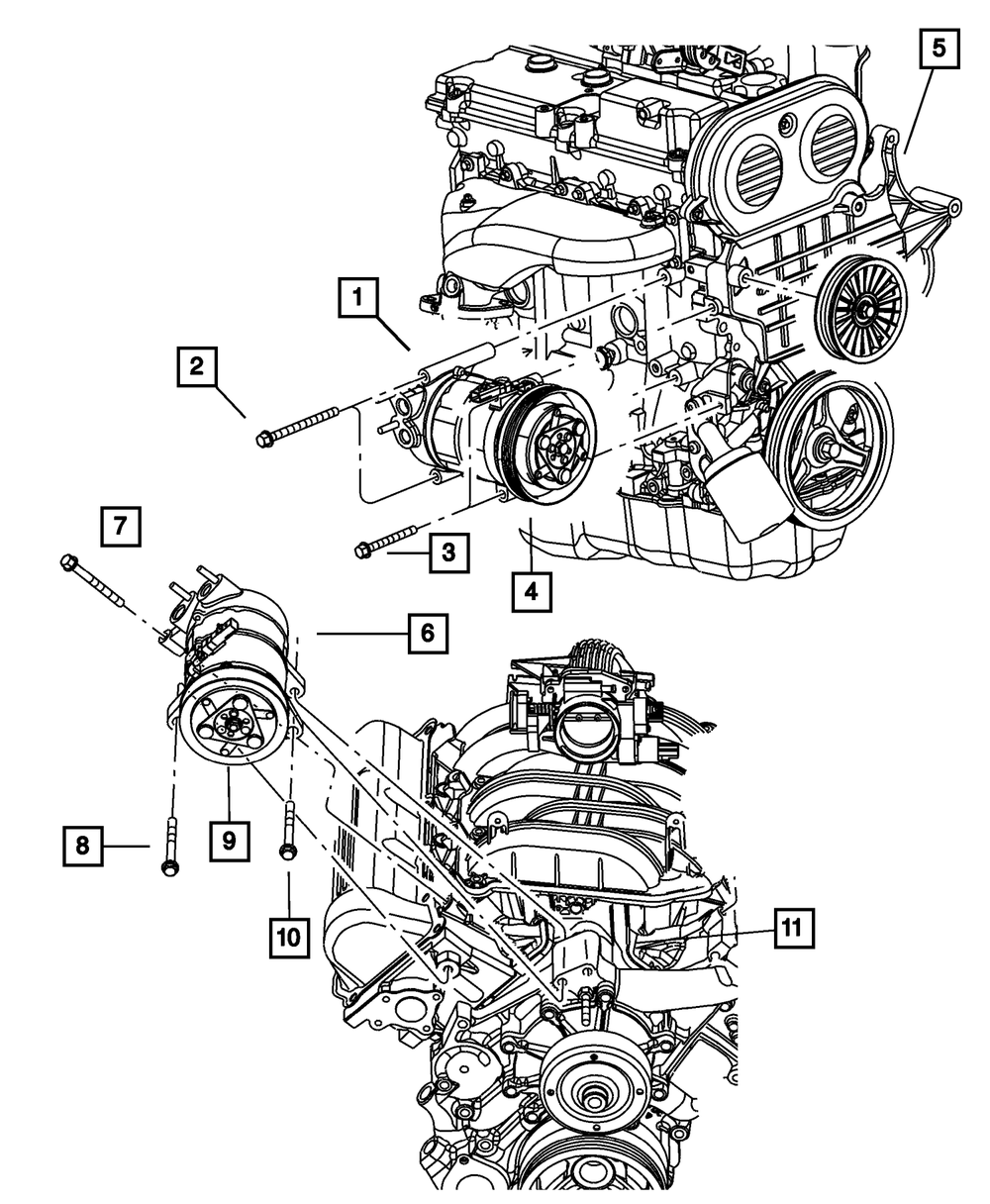 5
1
2
3
4
7
6
8
9
10
11