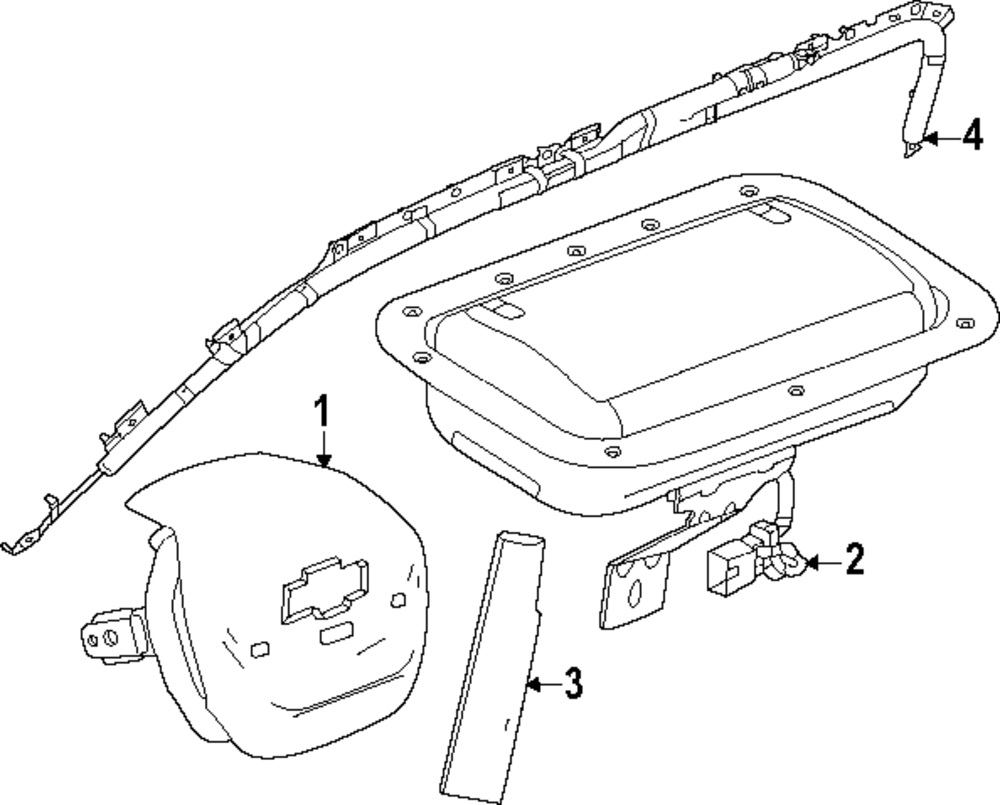 4
1
2
3