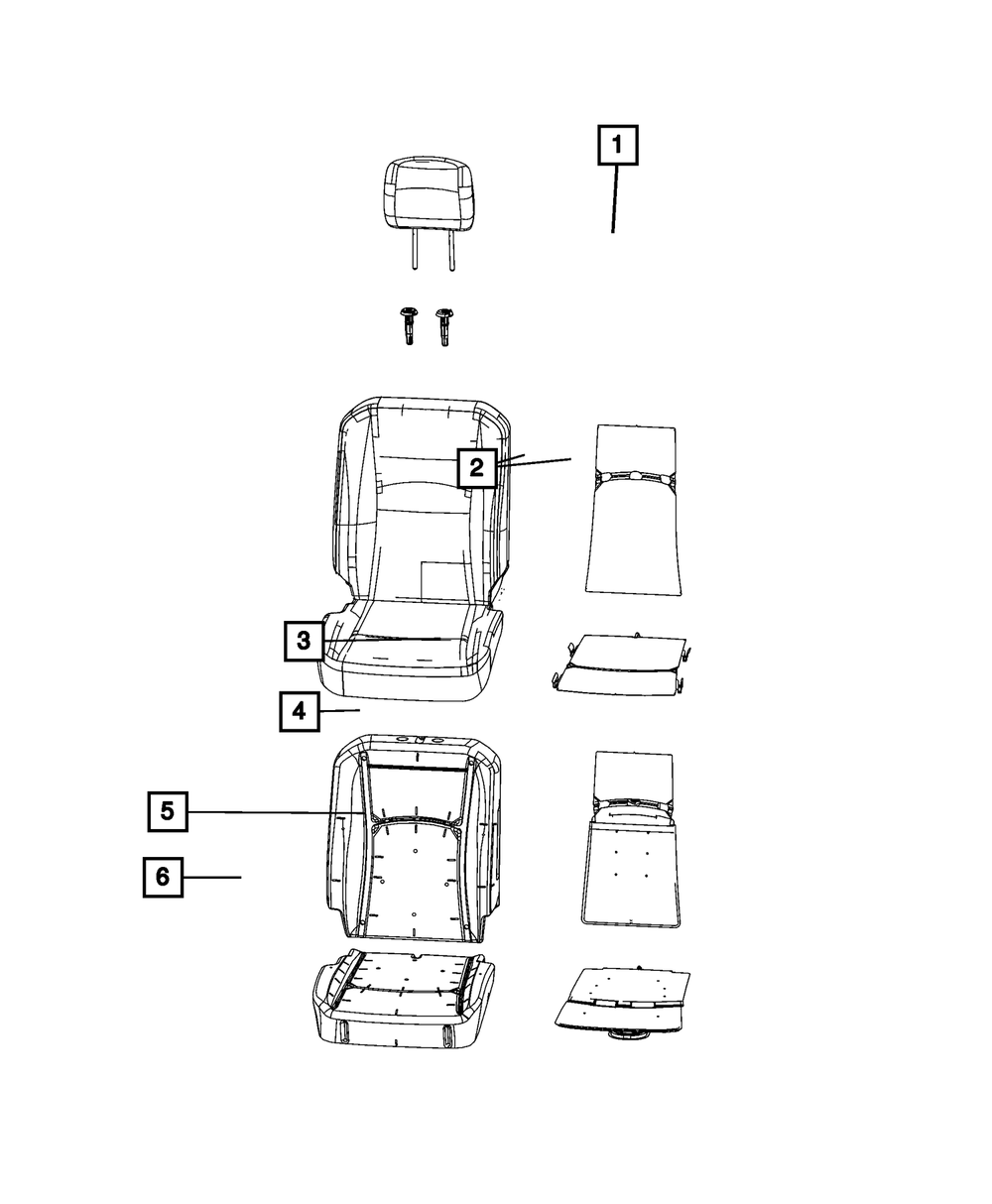 1
2
3
4
5
6