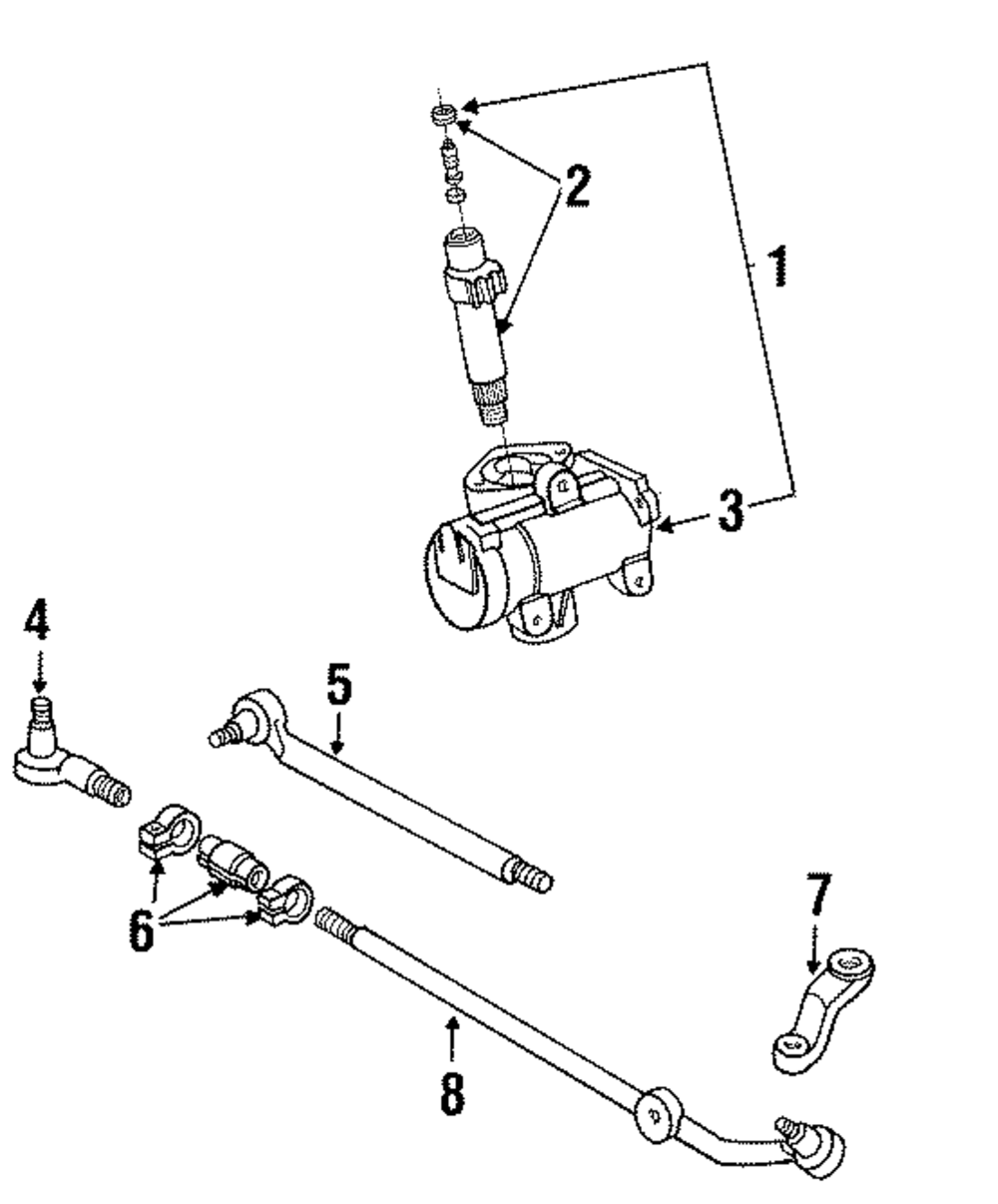 2
1
3
4
5
6
7
8