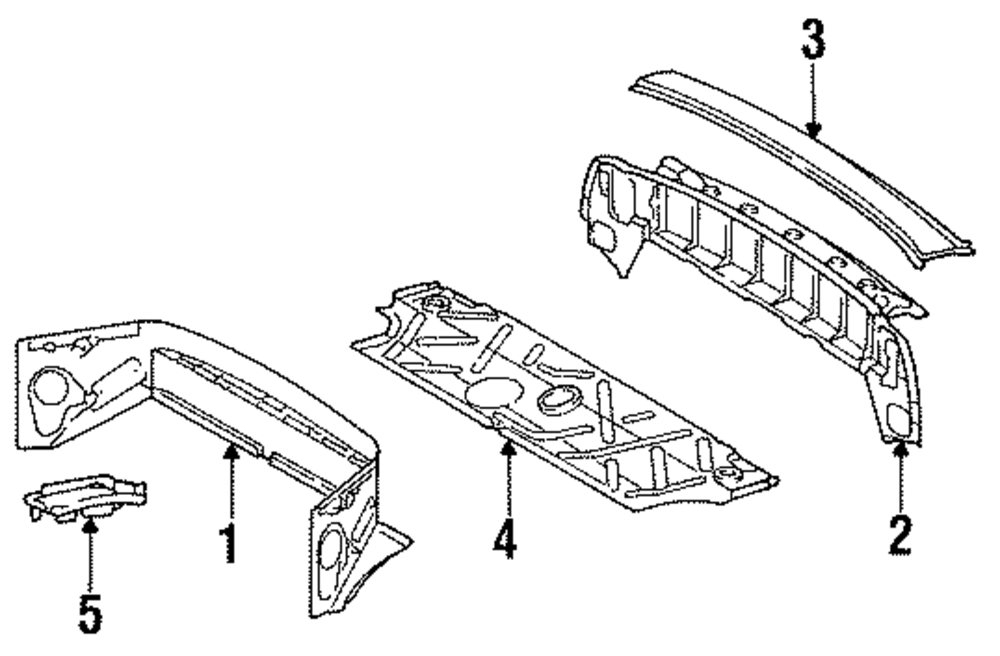 3
1
4
2
5