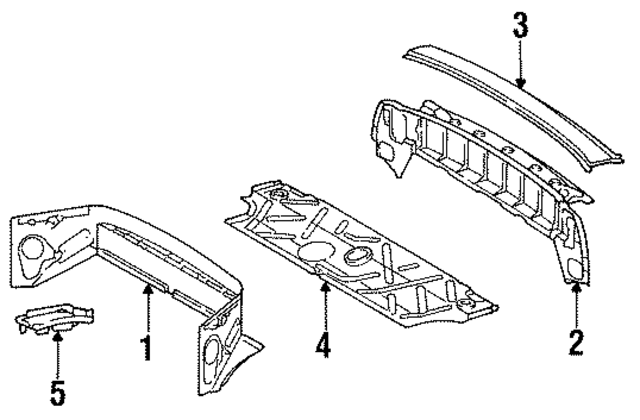 3
1
4
2
5