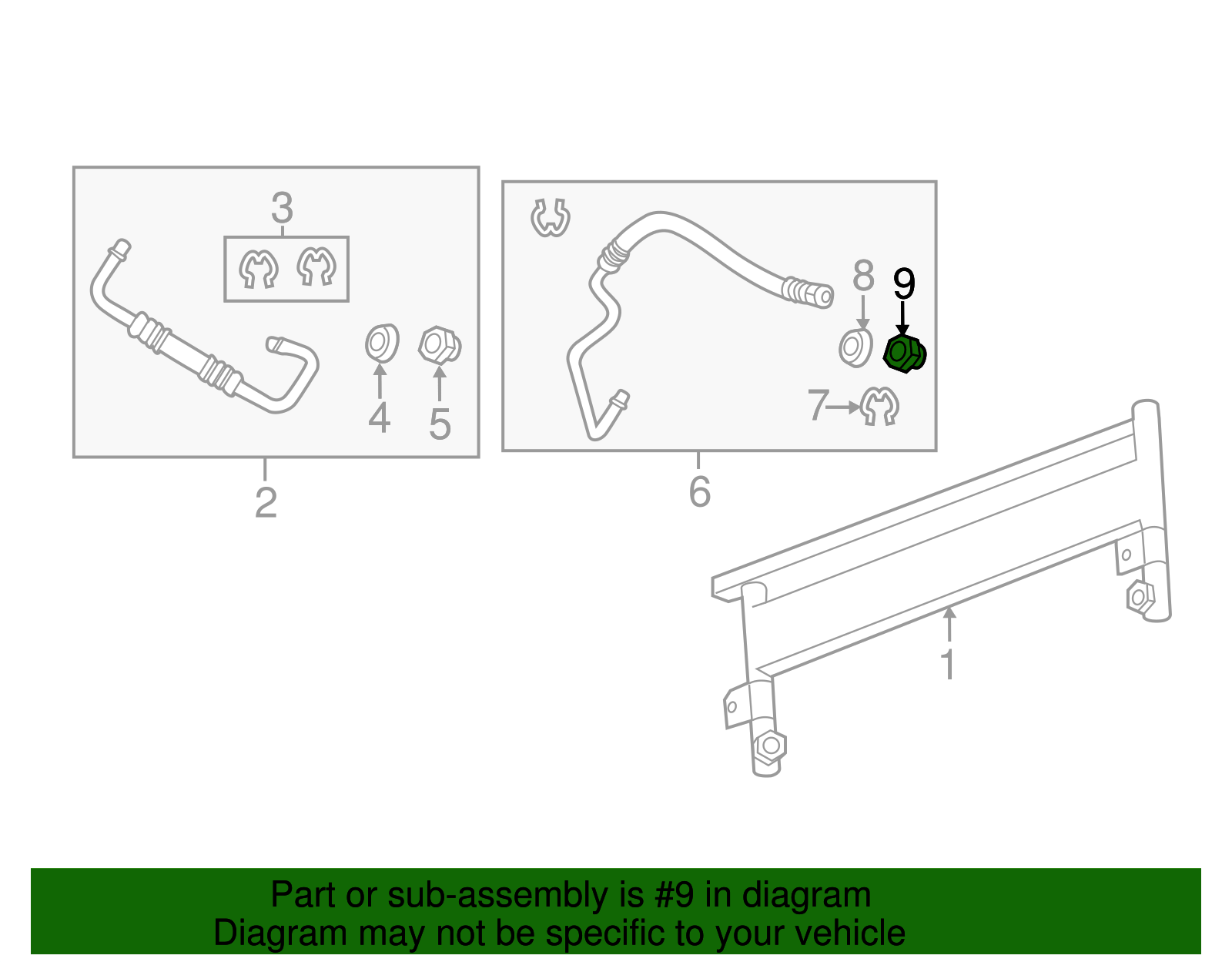 3

4

5

2

8

9

7

6

1

Part or sub-assembly is #9 in diagram
Diagram may not be specific to your vehicle