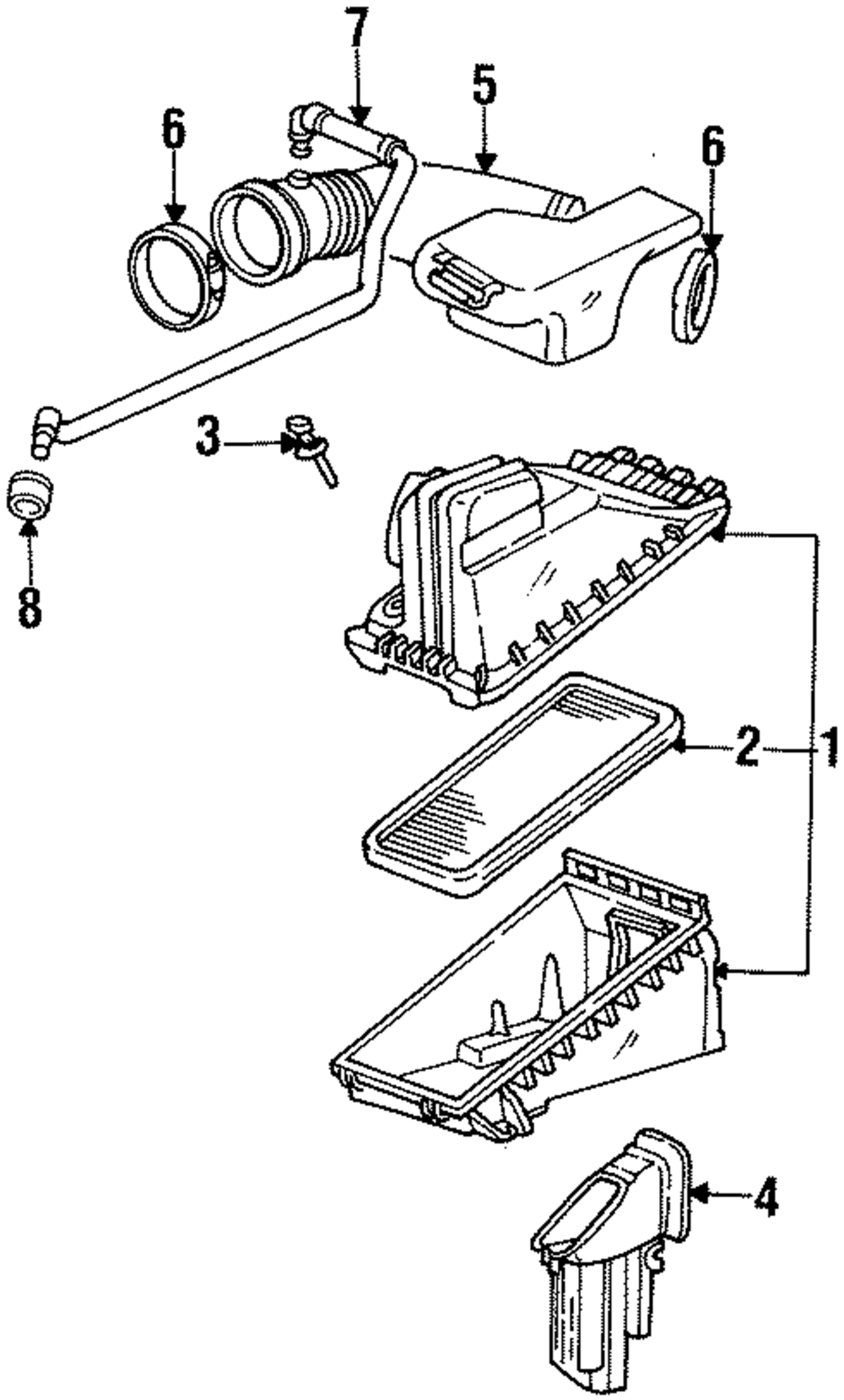 7
5
6
6
3
8
2
1
4