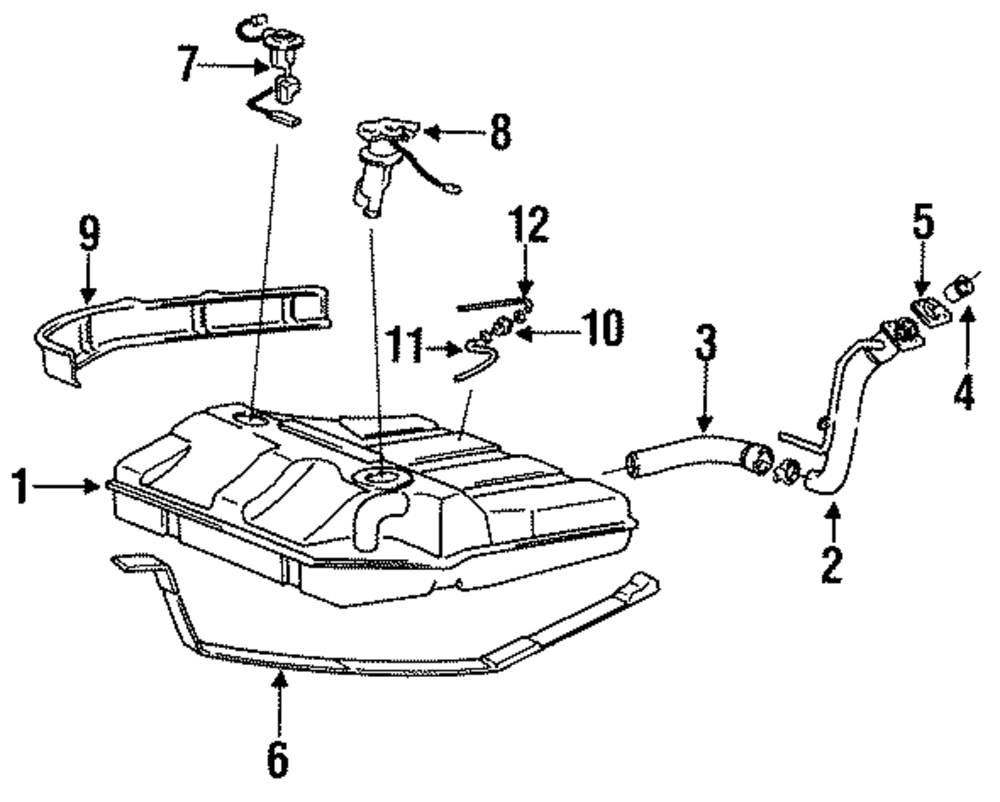 7
8
9
12
5
11
10
3
4
1
2
6