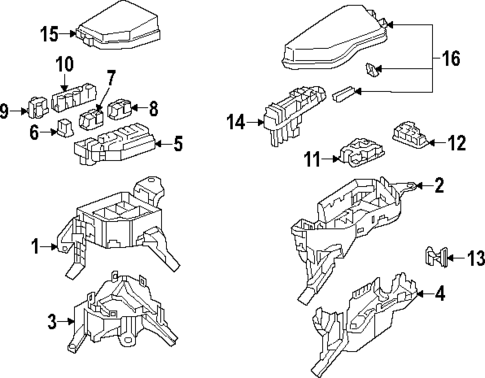 15
10
7
9
8
6
5
1
3
16
14
12
11
2
13
4