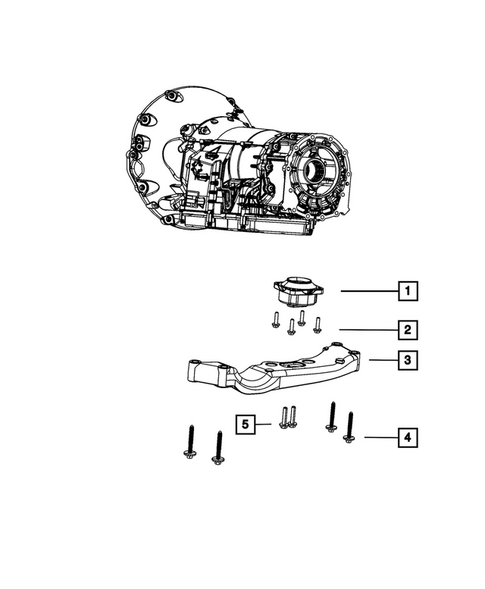 1
2
3
5
4