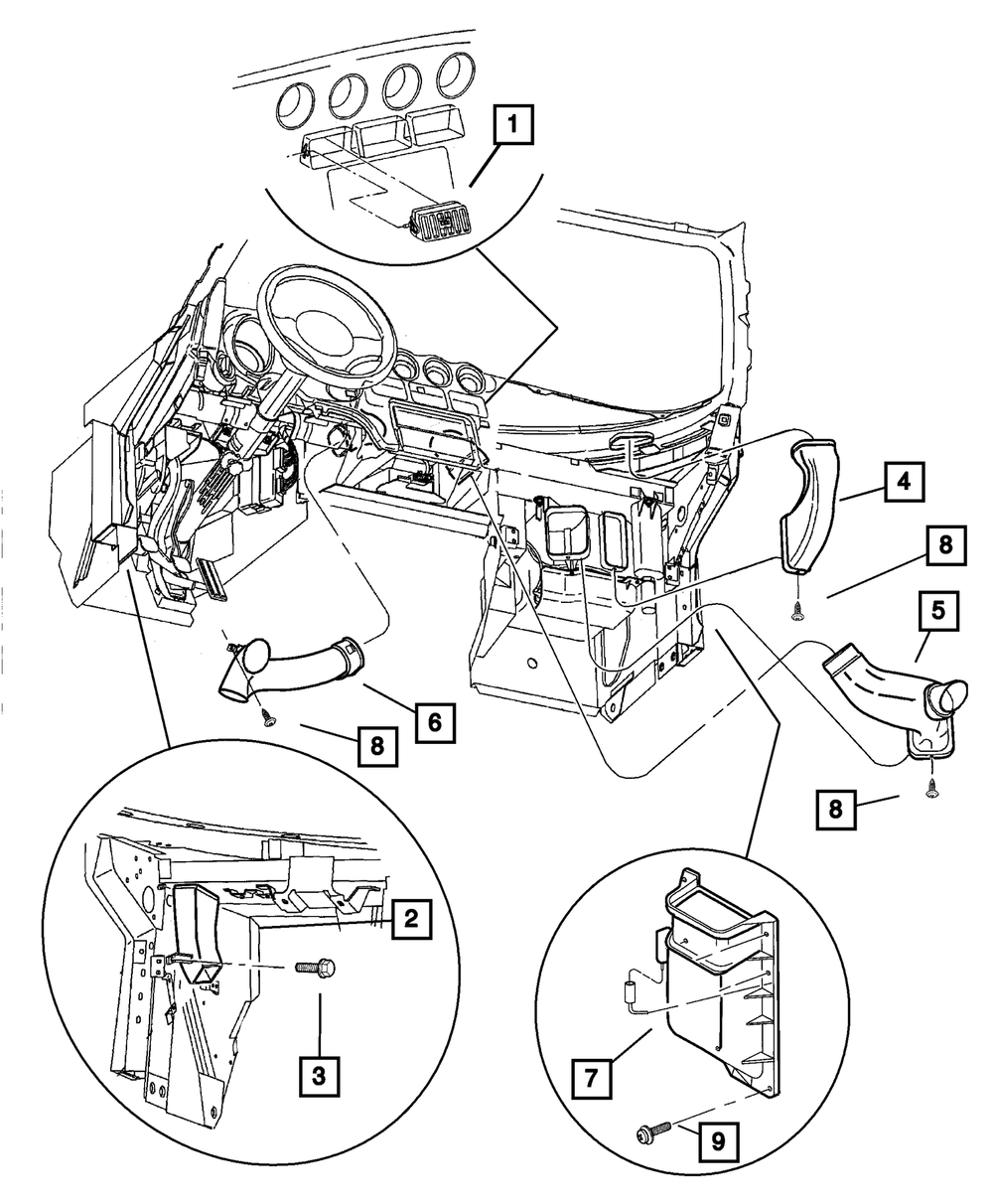 1
4
8
5
6
8
8
2
3
7
9