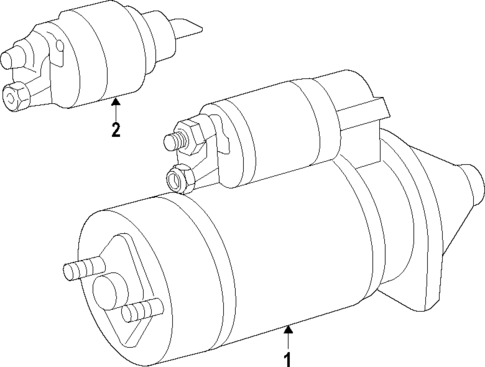 2

1