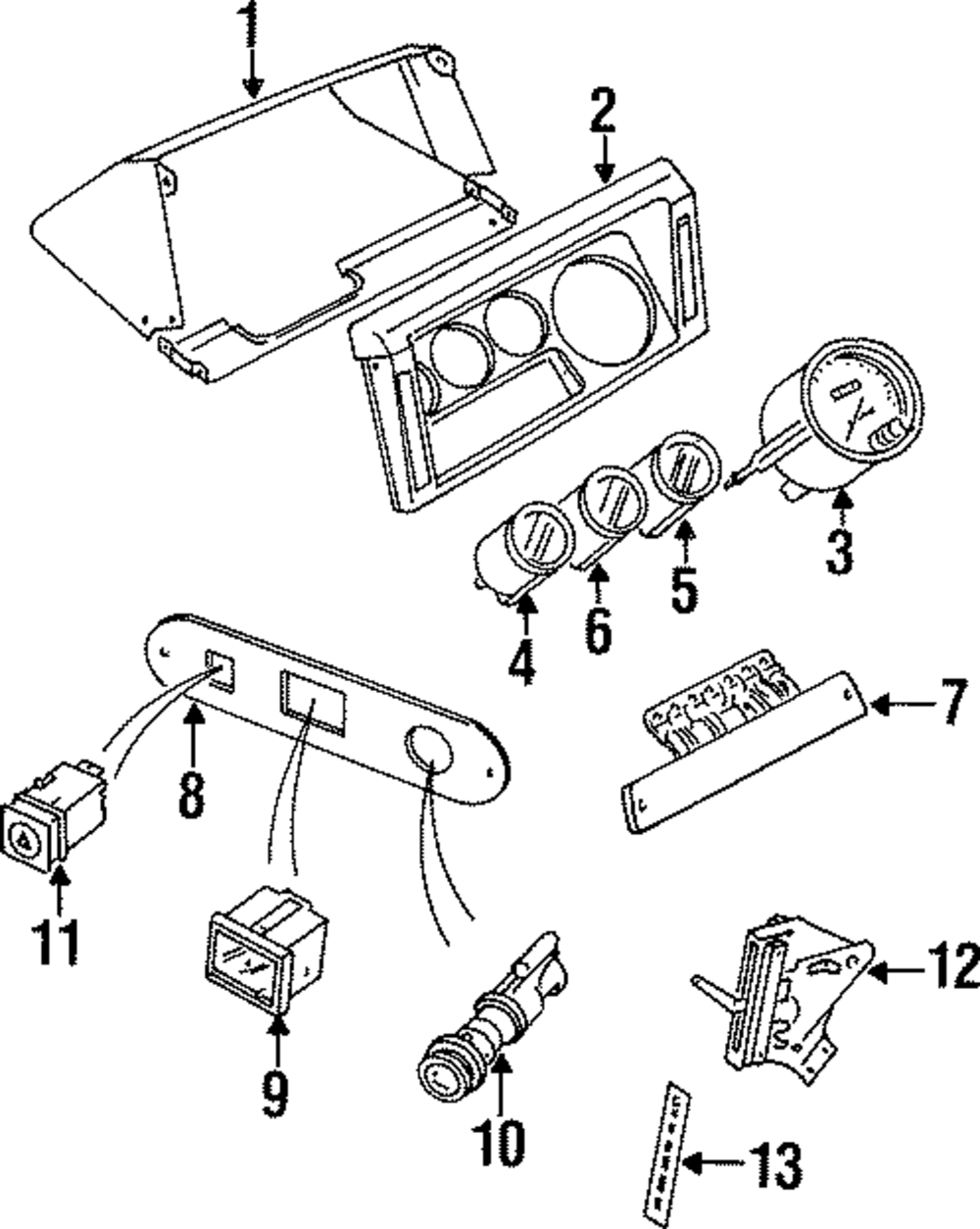 1
2
3
5
6
4
7
8
11
9
10
12
13