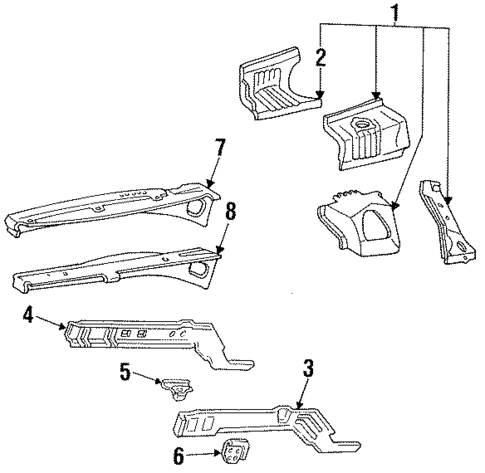 1
2
7
8
4
5
3
6