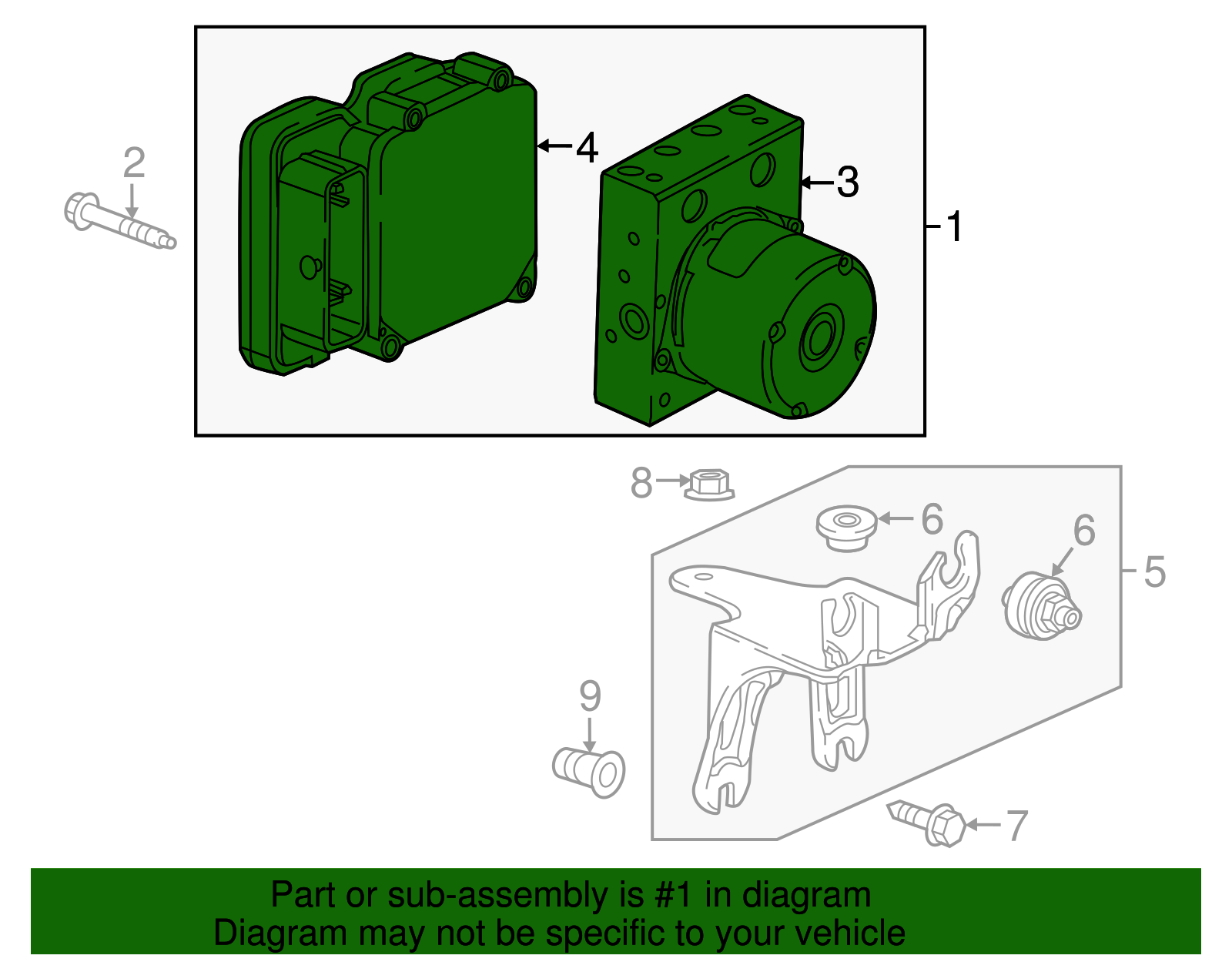 2
4
3
1
8
6
6
5
9
7

Part or sub-assembly is #1 in diagram
Diagram may not be specific to your vehicle