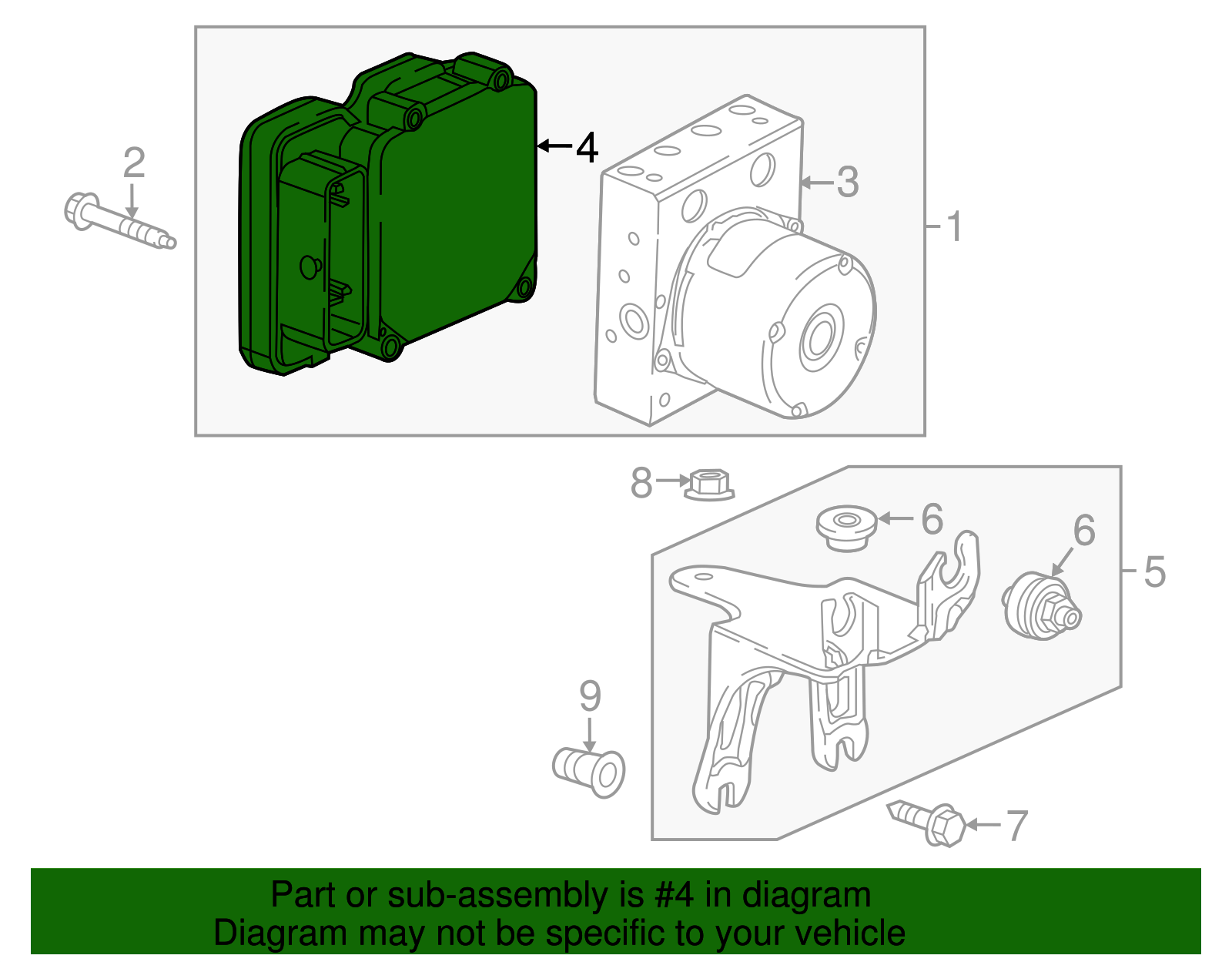 2

4

3

1

8

6

6

5

9

7

Part or sub-assembly is #4 in diagram
Diagram may not be specific to your vehicle