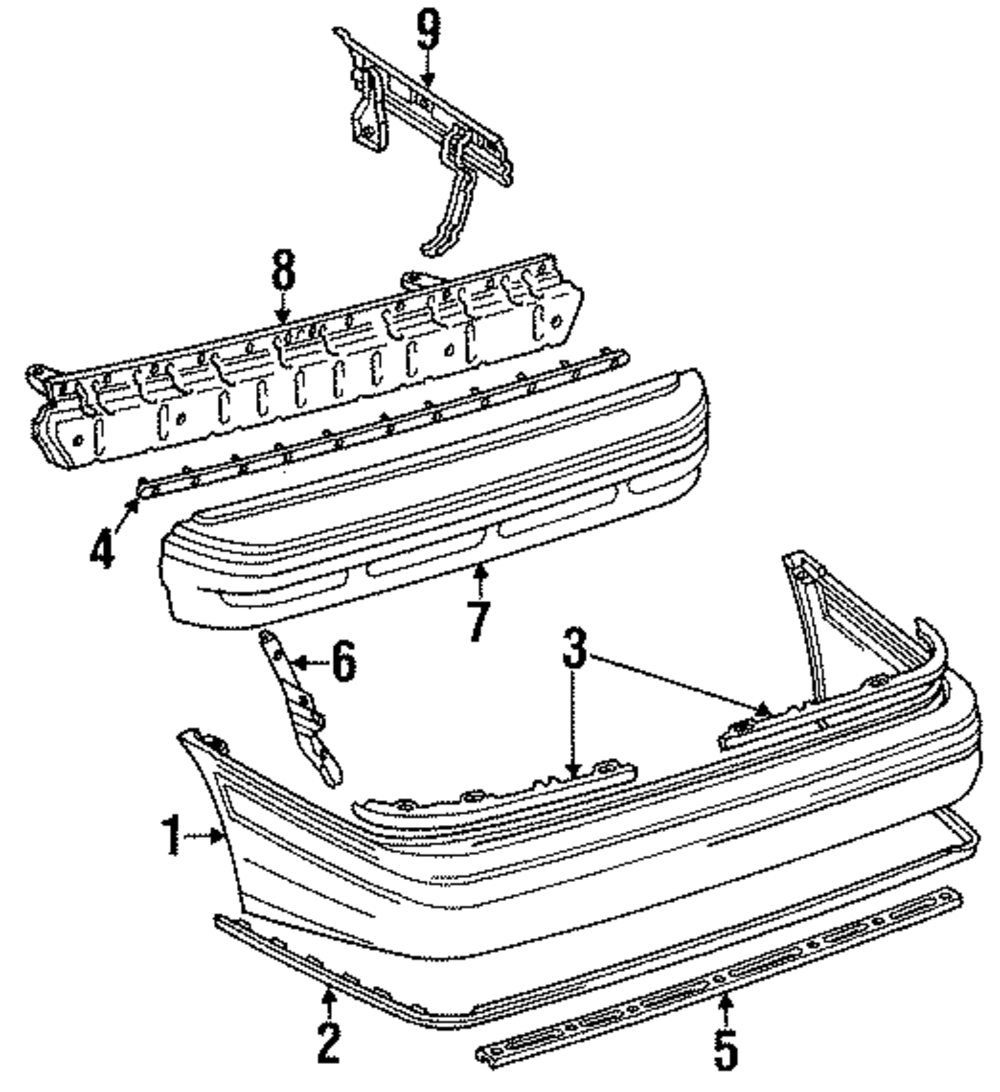 9
8
4
7
6
3
1
2
5