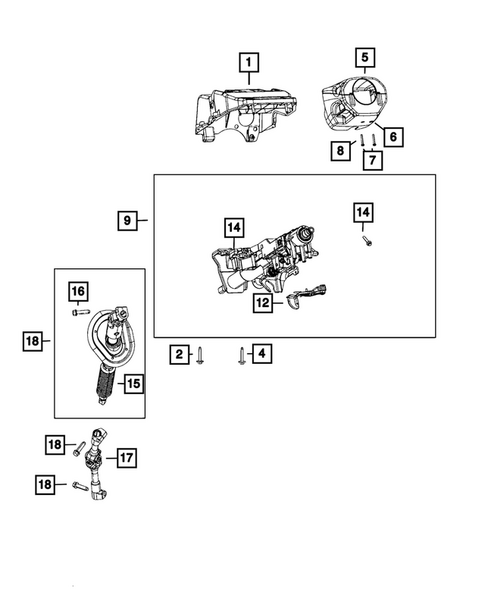 1
5
6
8
7
9
14
14
12
16
18
15
2
4
18
17
18