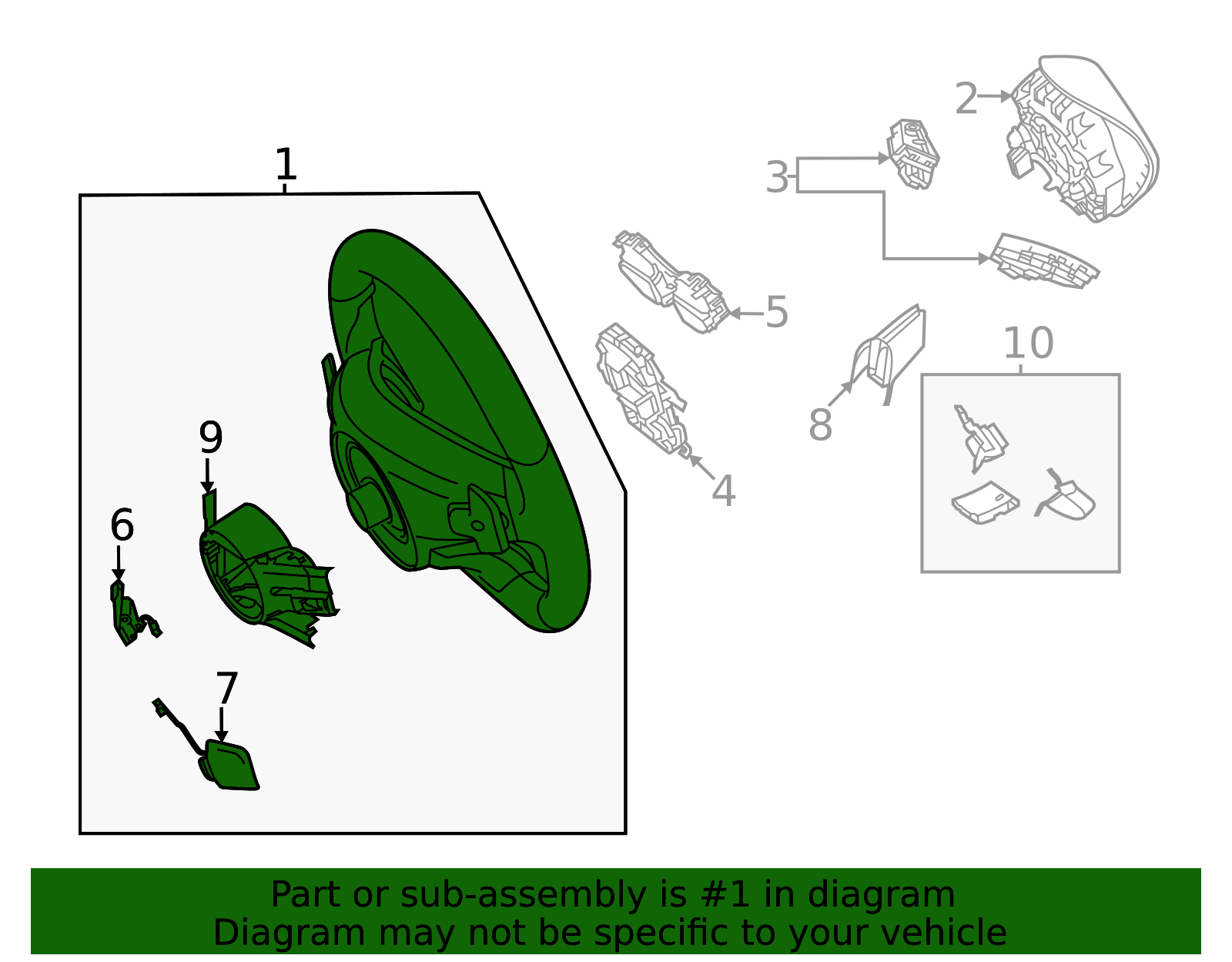 1
2
3
5
4
8
10
9
6
7

Part or sub-assembly is #1 in diagram
Diagram may not be specific to your vehicle