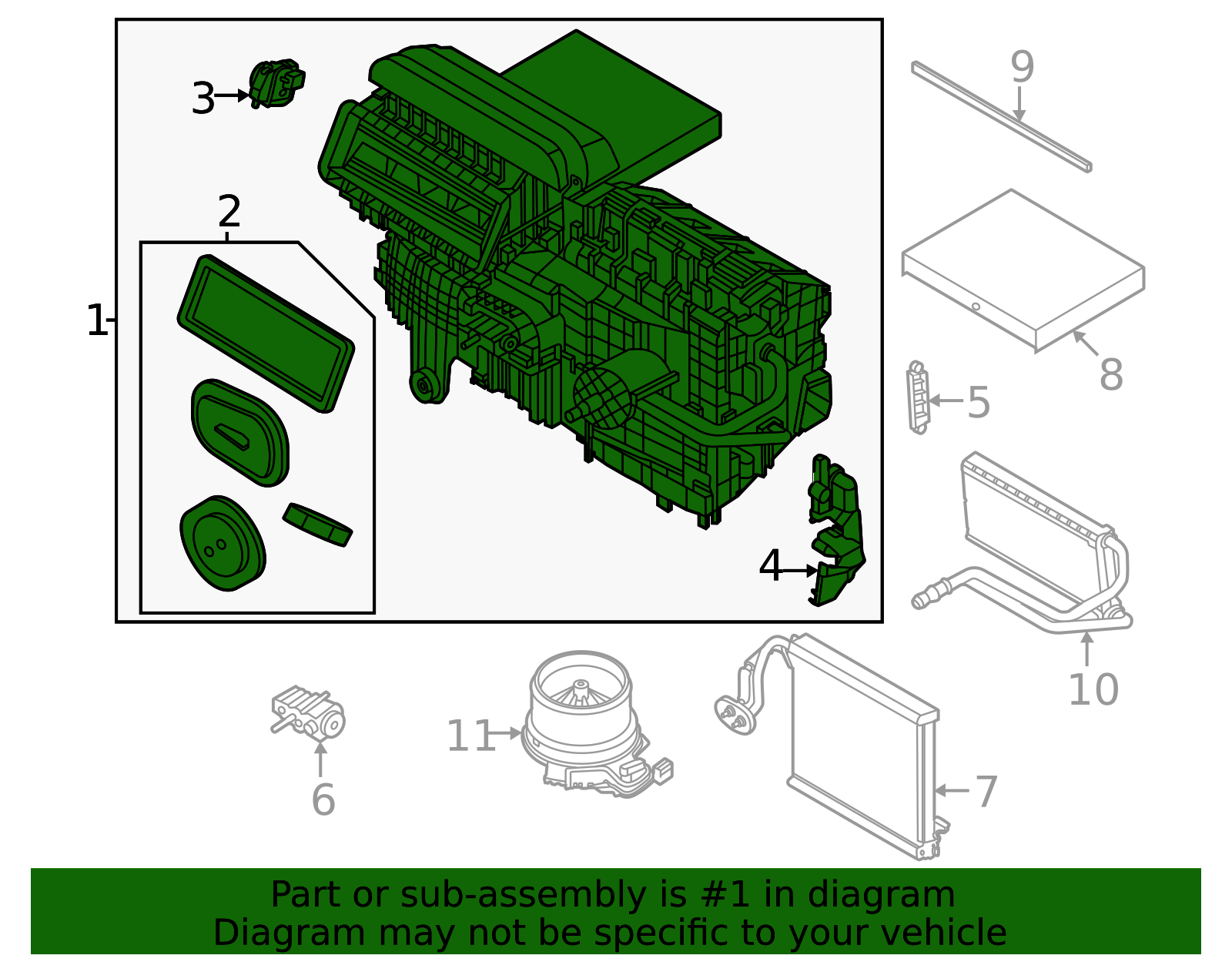 3
2
1
4
9
8
5
10
6
11
7

Part or sub-assembly is #1 in diagram
Diagram may not be specific to your vehicle