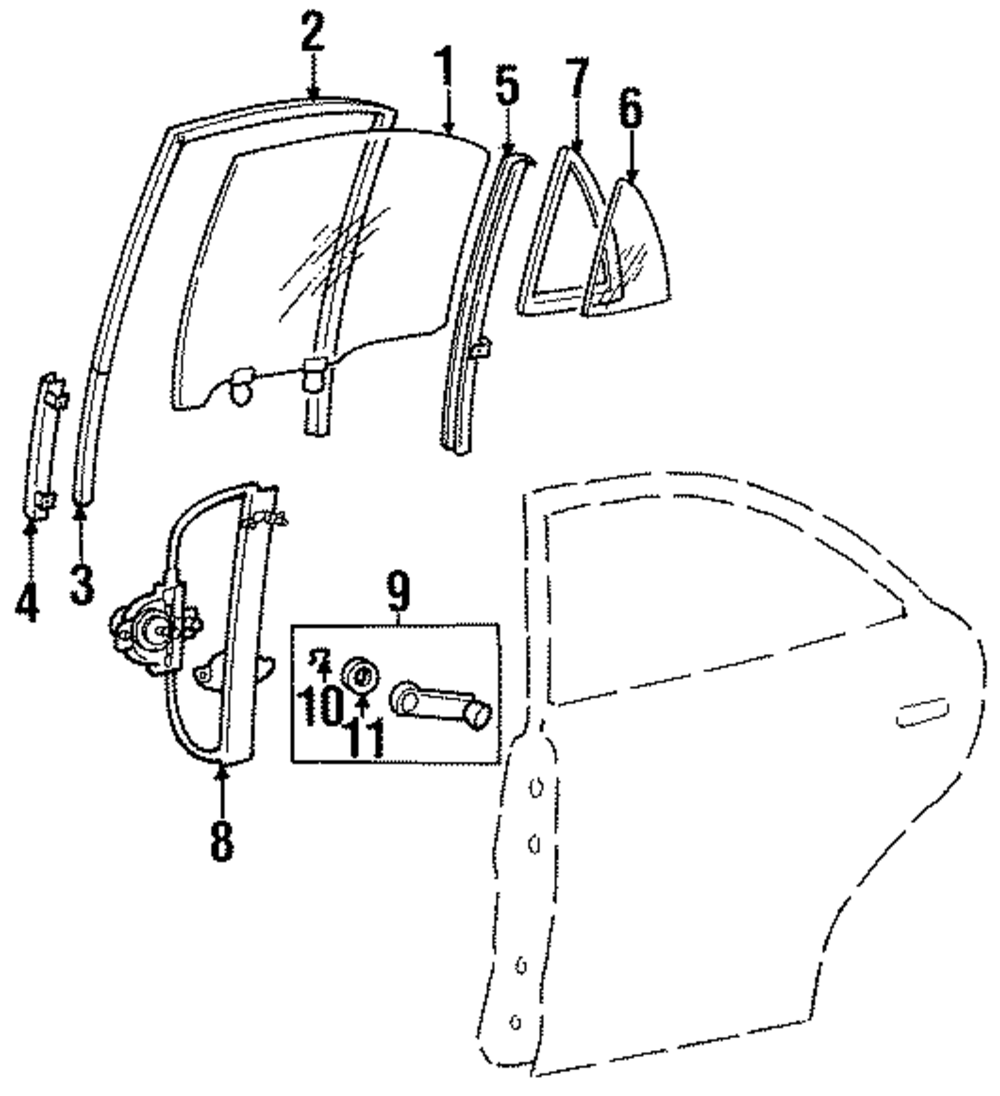 2
1
5
7
6
4
3
9
10
11
8