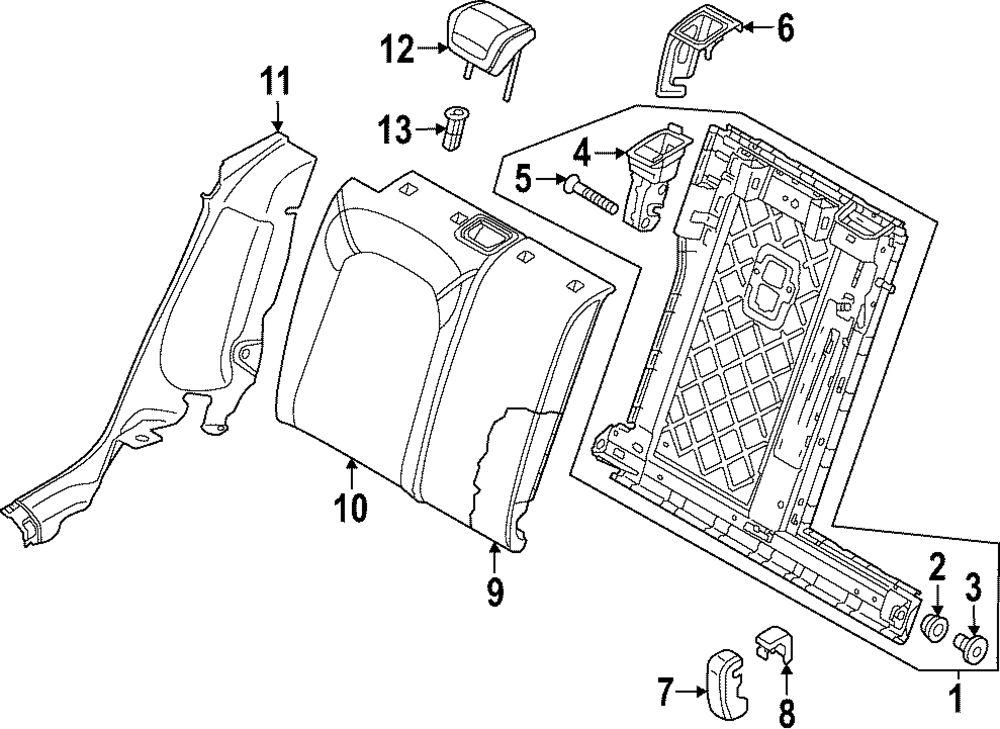 12
6
11
13
4
5
10
9
2
3
7
8
1