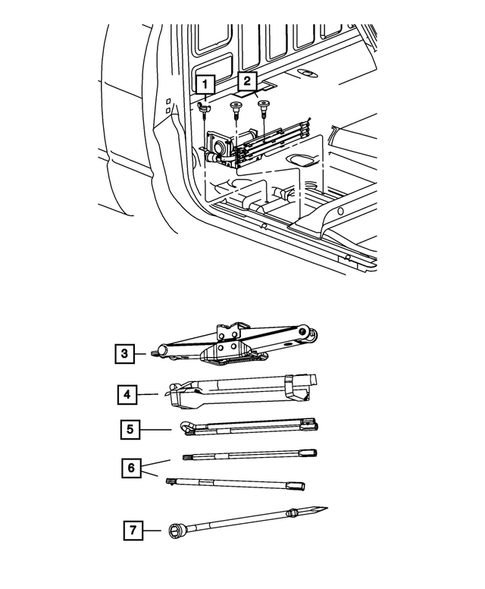 1
2
3
4
5
6
7