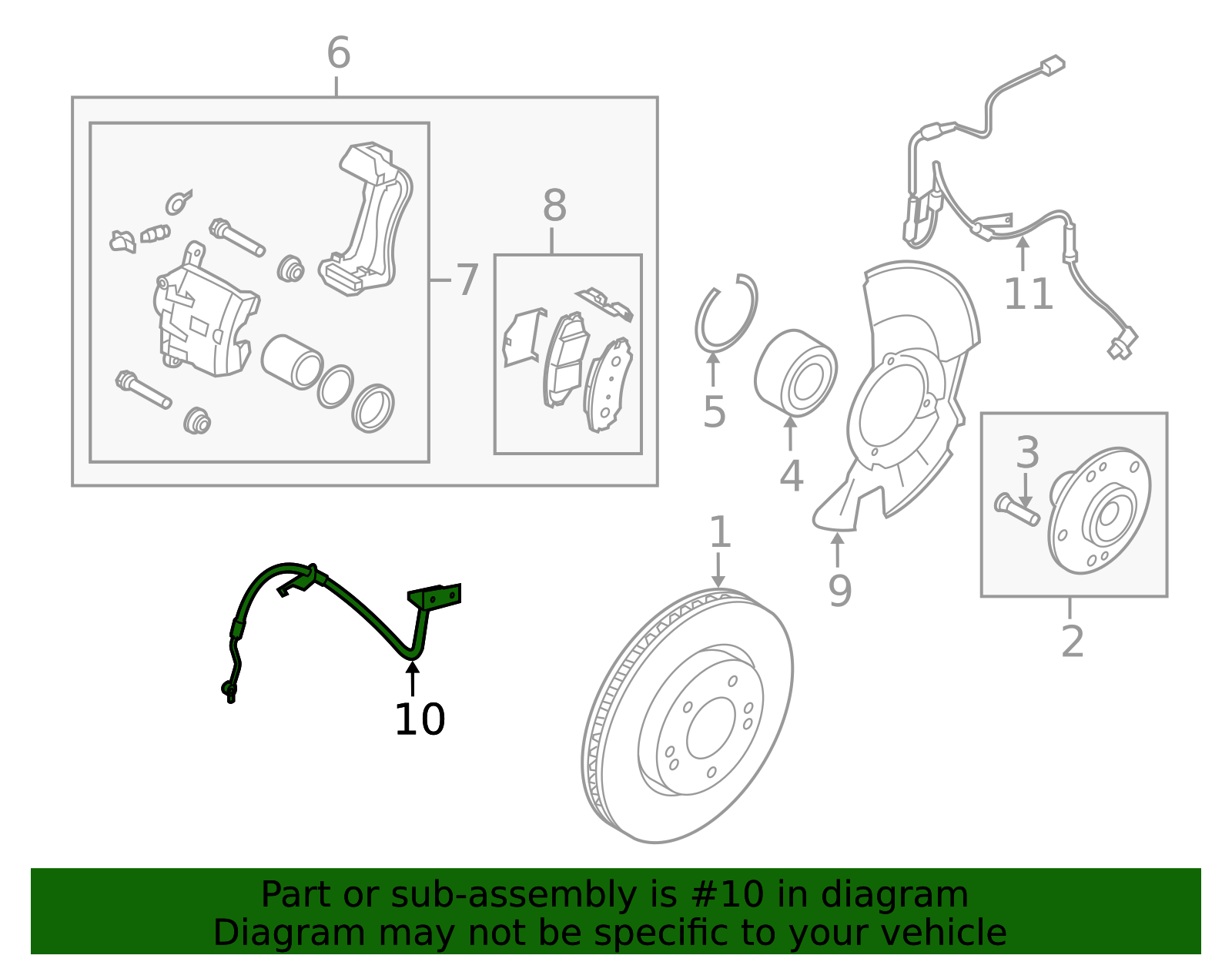 6
7
8
11
5
4
3
9
1
2
10

Part or sub-assembly is #10 in diagram
Diagram may not be specific to your vehicle