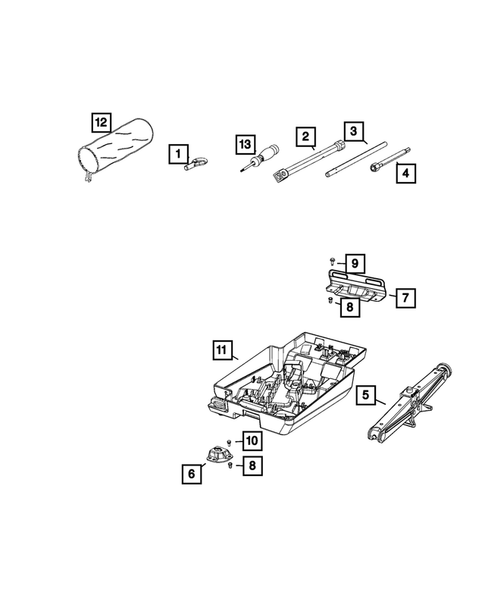 12
1
13
2
3
4
9
7
8
11
5
10
8
6