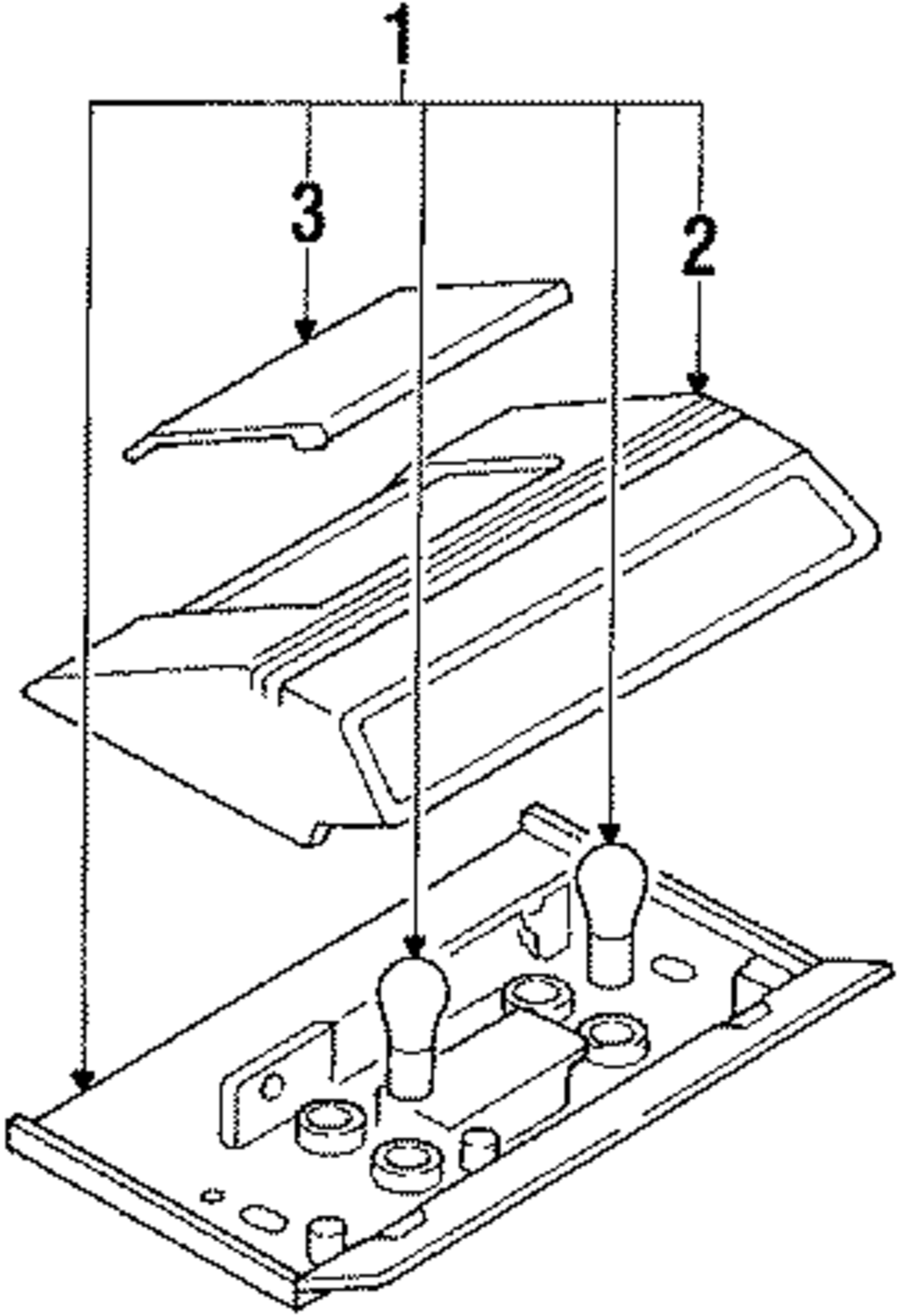 1
3
2