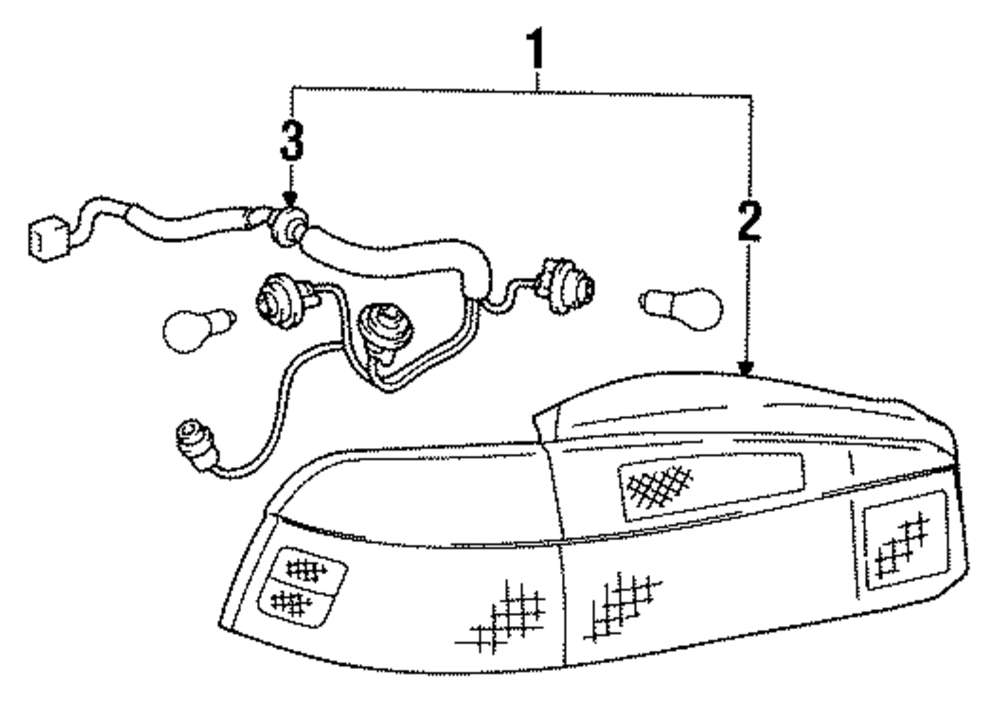 1
3
2