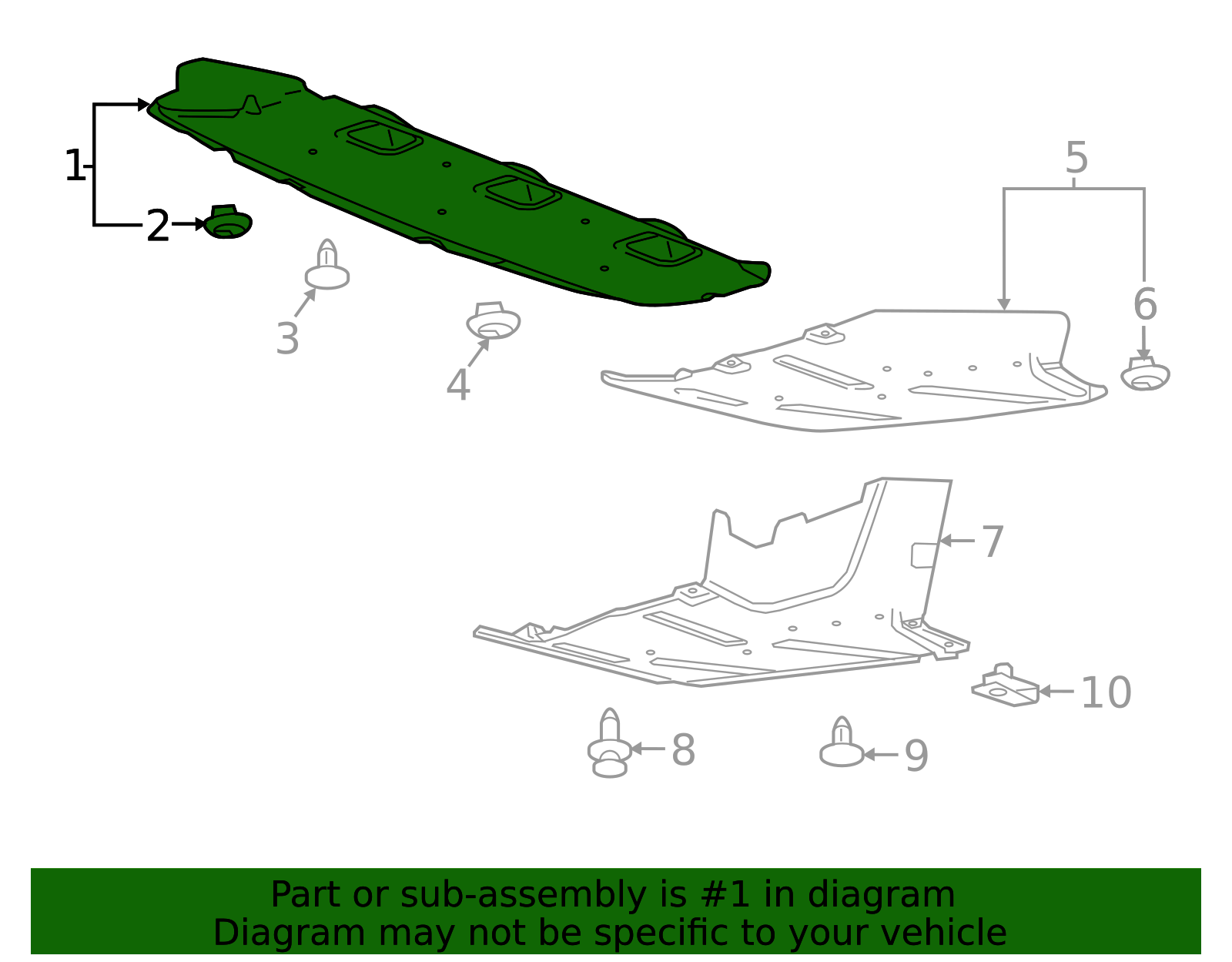 1
2
3
4
5
6
7
8
9
10

Part or sub-assembly is #1 in diagram
Diagram may not be specific to your vehicle